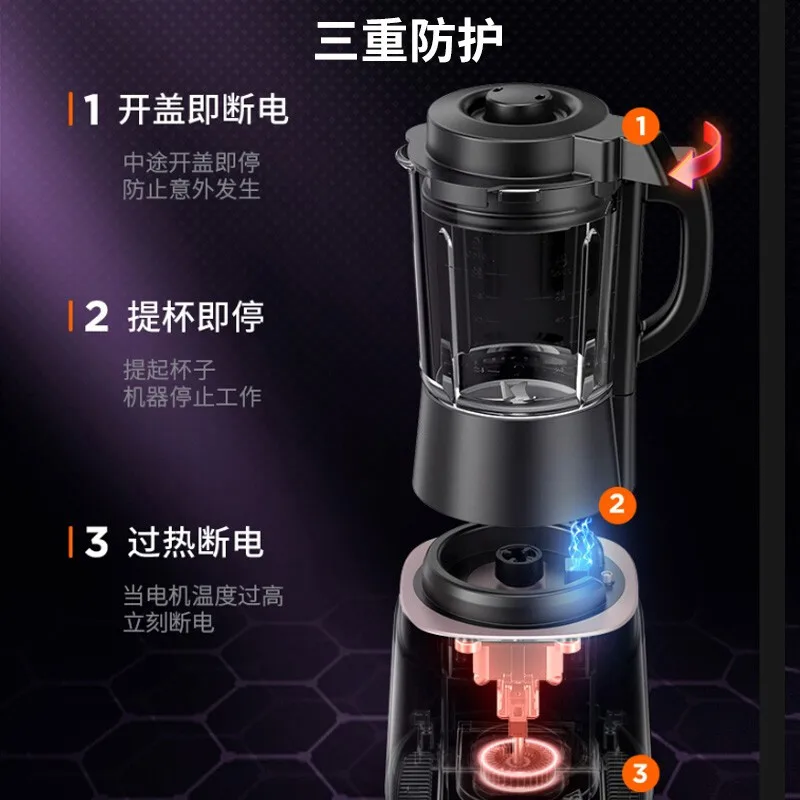 三重防护

1 开盖即断电

中途开盖即停
防止意外发生

2 提杯即停

提起杯子
机器停止工作

3 过热断电

当电机温度过高
立刻断电

1

2

3