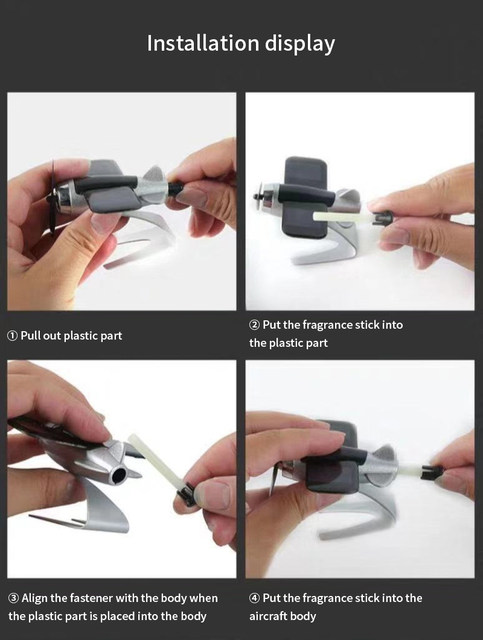 Installation display

① Pull out plastic part

② Put the fragrance stick into the plastic part

③ Align the fastener with the body when the plastic part is placed into the body

④ Put the fragrance stick into the aircraft body