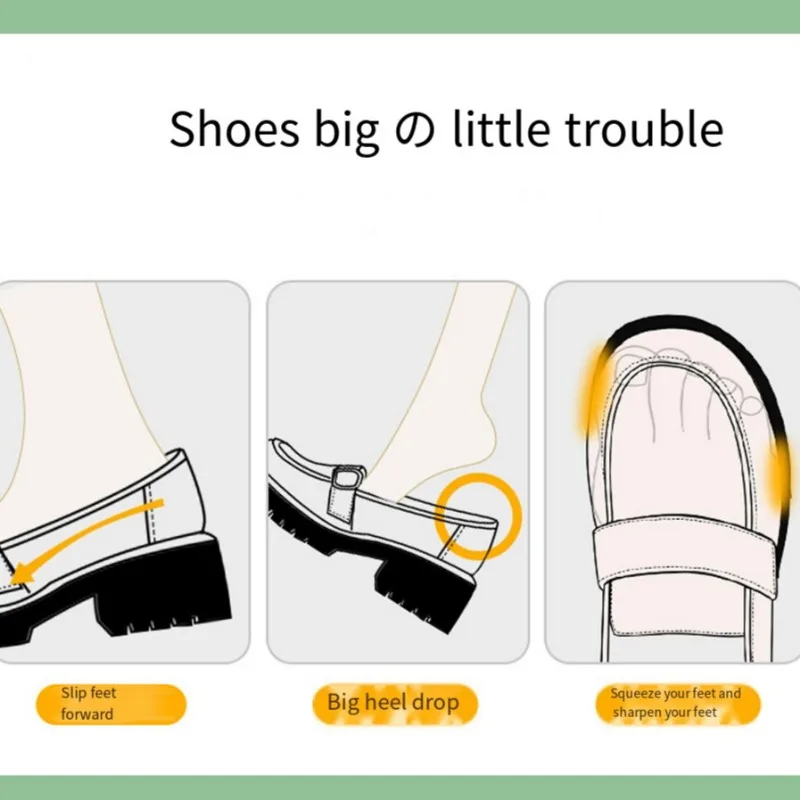 Shoes big の little trouble

Slip feet forward

Big heel drop

Squeeze your feet and sharpen your feet