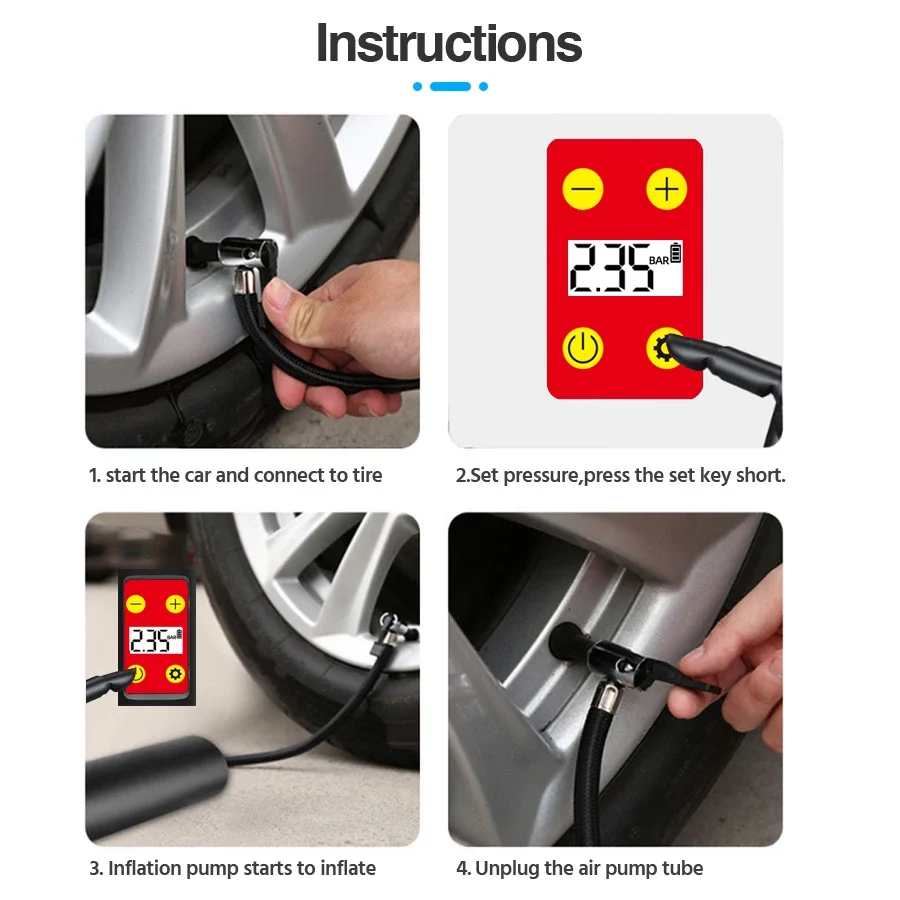 Instructions

2.35 BAR

1. start the car and connect to tire

2.Set pressure,press the set key short.

2.35 BAR

3. Inflation pump starts to inflate

4. Unplug the air pump tube