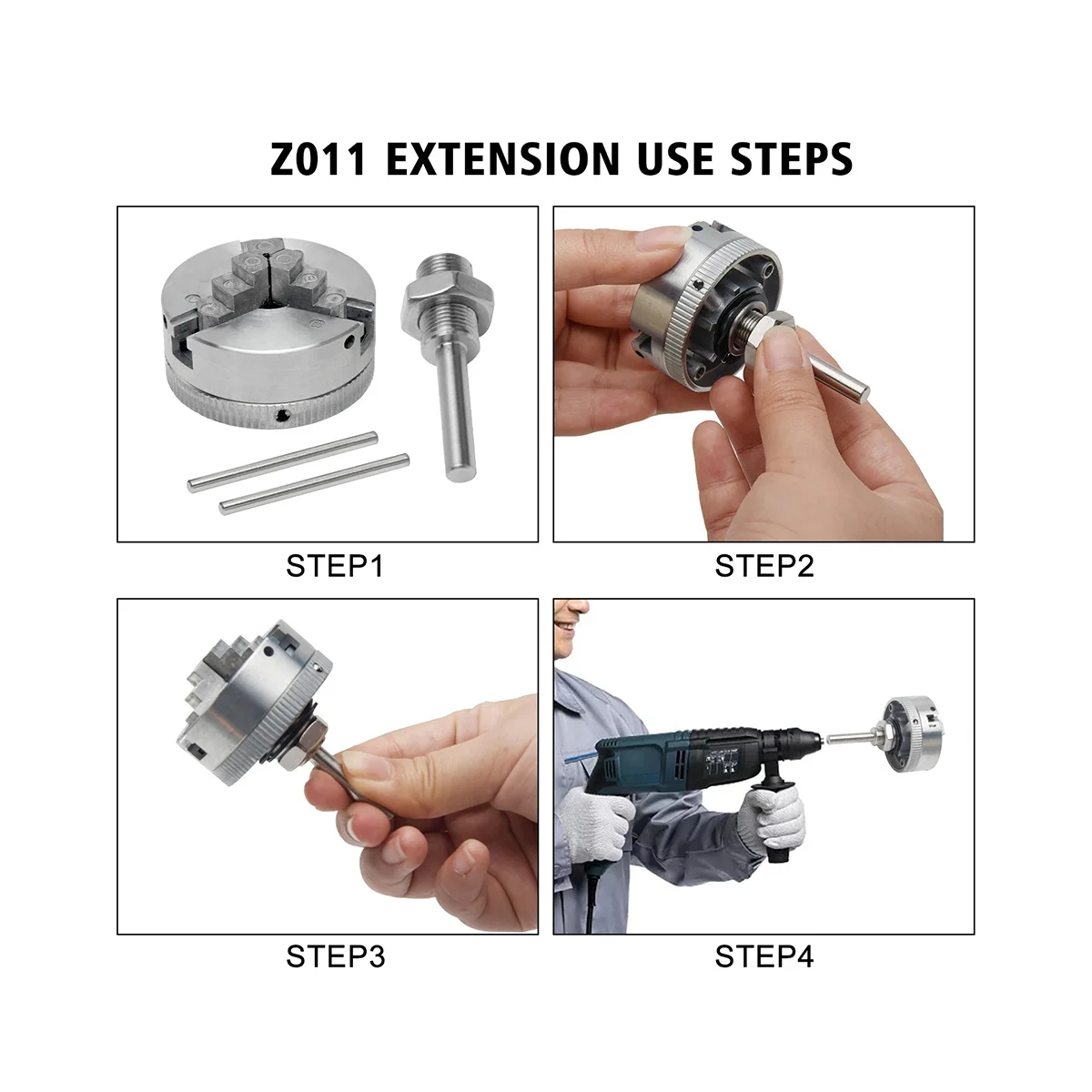 Z011 EXTENSION USE STEPS

STEP1

STEP2

STEP3

STEP4