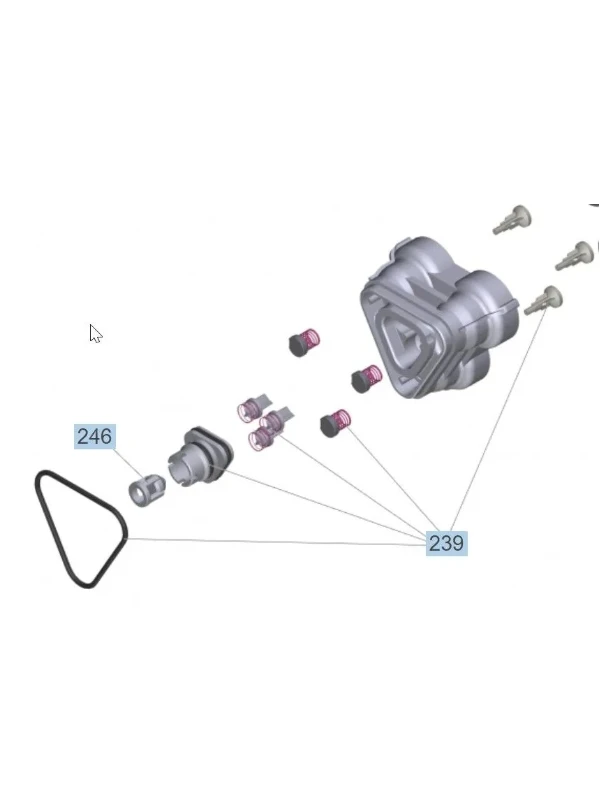 246

239