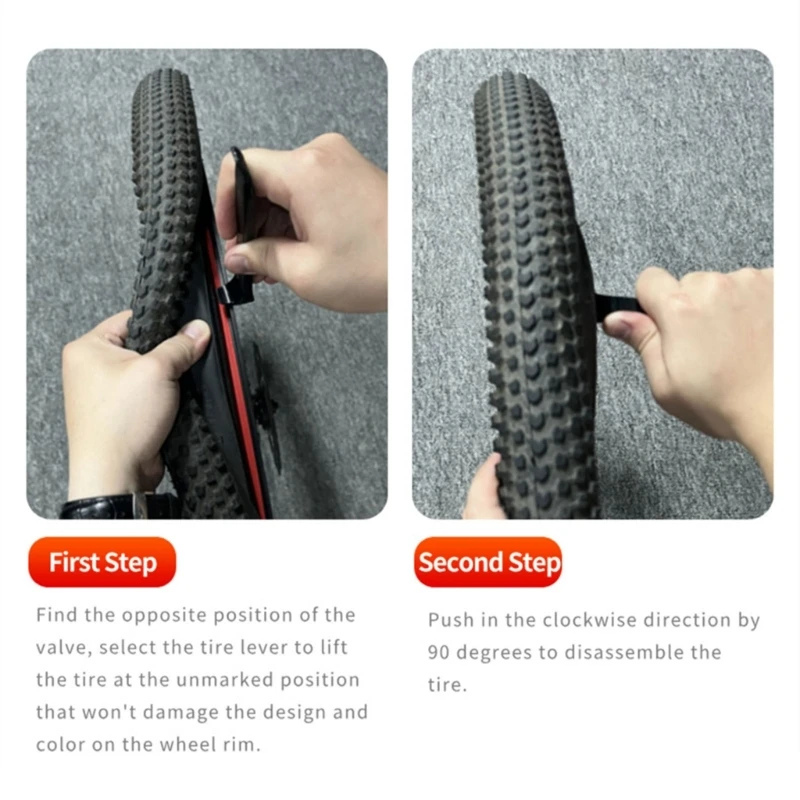 First Step

Find the opposite position of the valve, select the tire lever to lift the tire at the unmarked position that won't damage the design and color on the wheel rim.

Second Step

Push in the clockwise direction by 90 degrees to disassemble the tire.