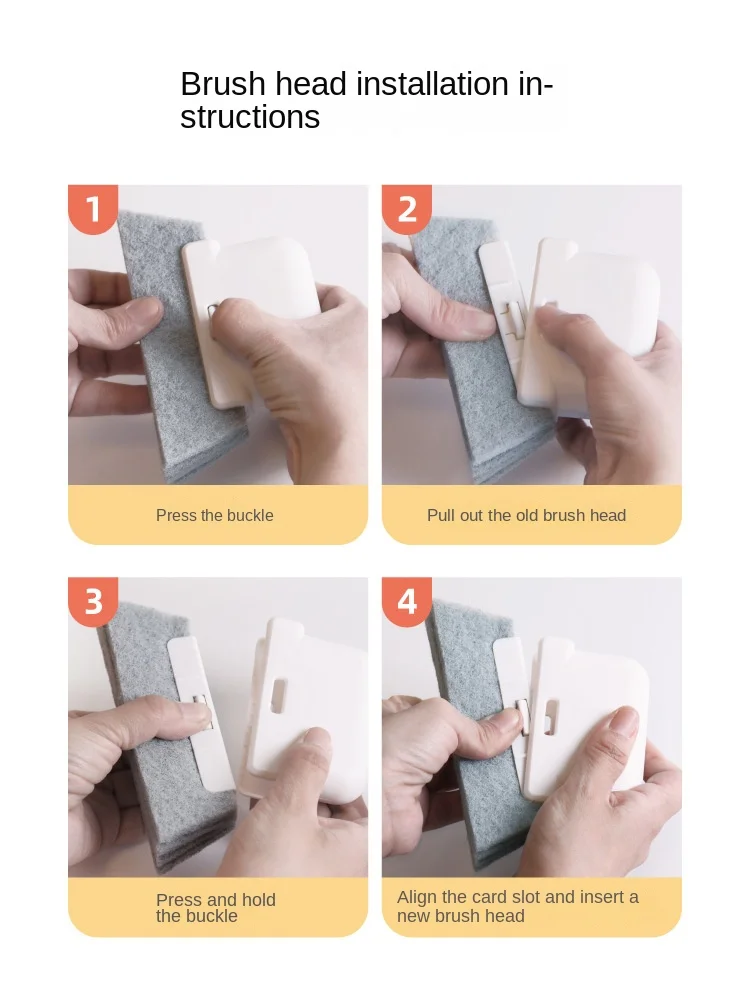 Brush head installation instructions

1

Press the buckle

2

Pull out the old brush head

3

Press and hold the buckle

4

Align the card slot and insert a new brush head