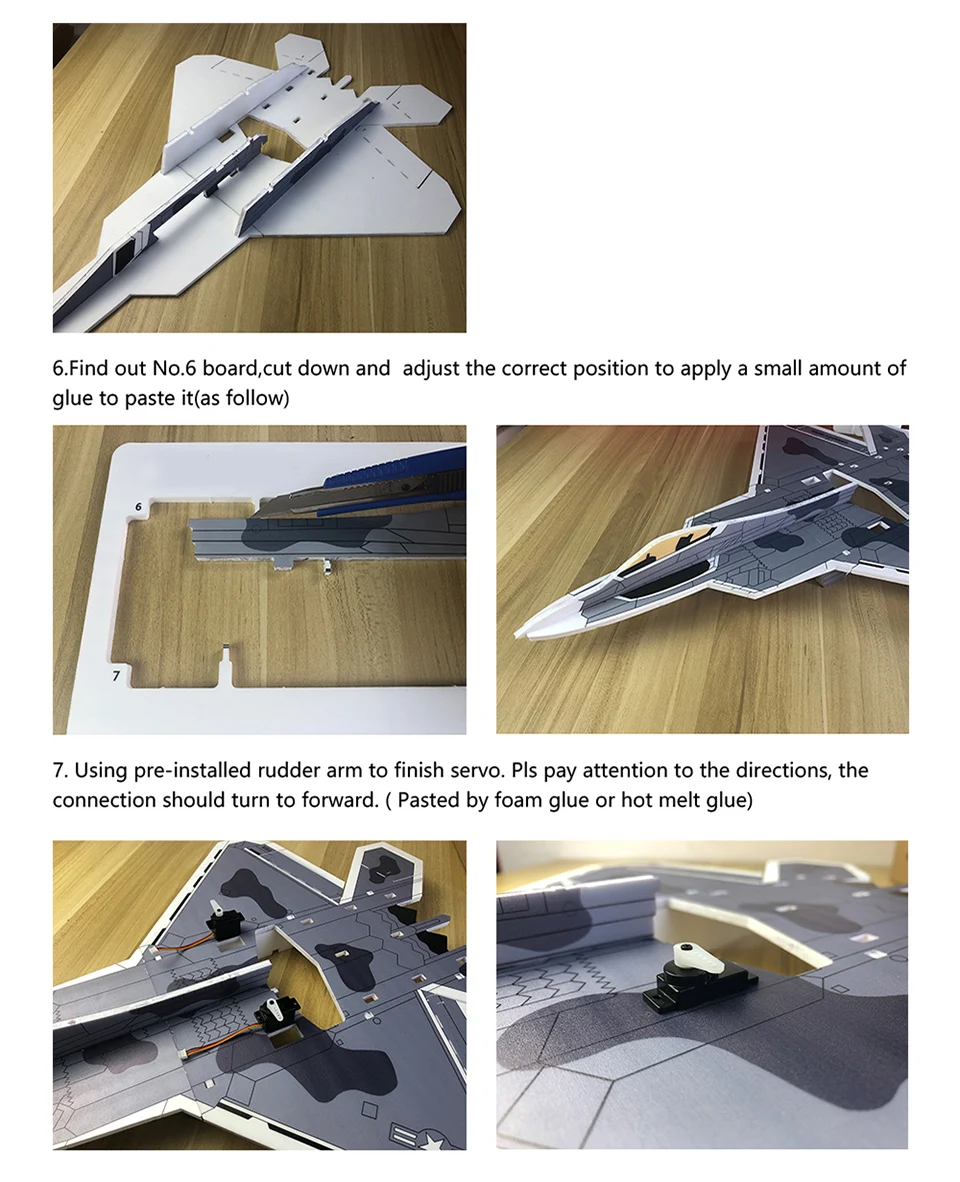 6.Find out No.6 board,cut down and  adjust the correct position to apply a small amount of glue to paste it(as follow)

6

7

7. Using pre-installed rudder arm to finish servo. Pls pay attention to the directions, the connection should turn to forward. ( Pasted by foam glue or hot melt glue)