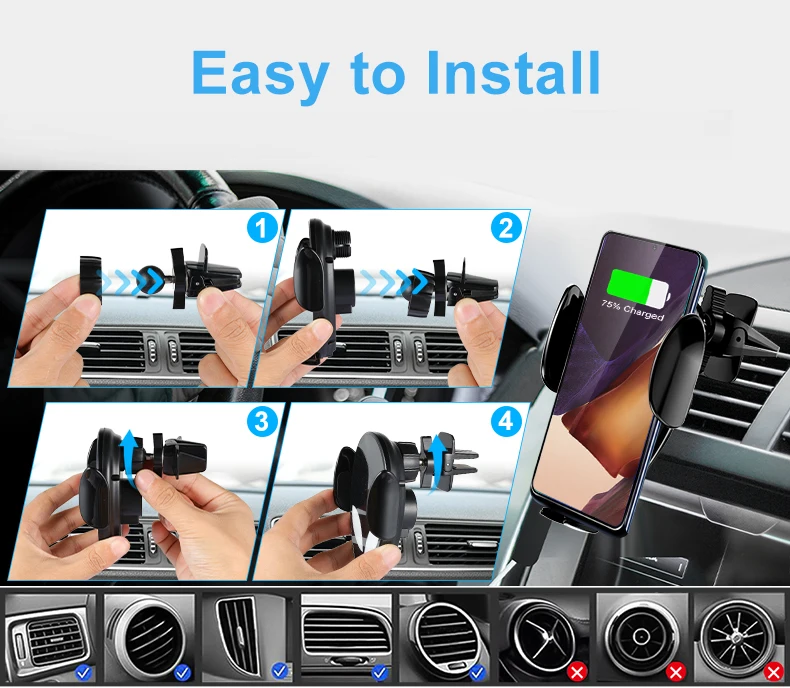 Easy to Install

1

2

3

4

75% Charged