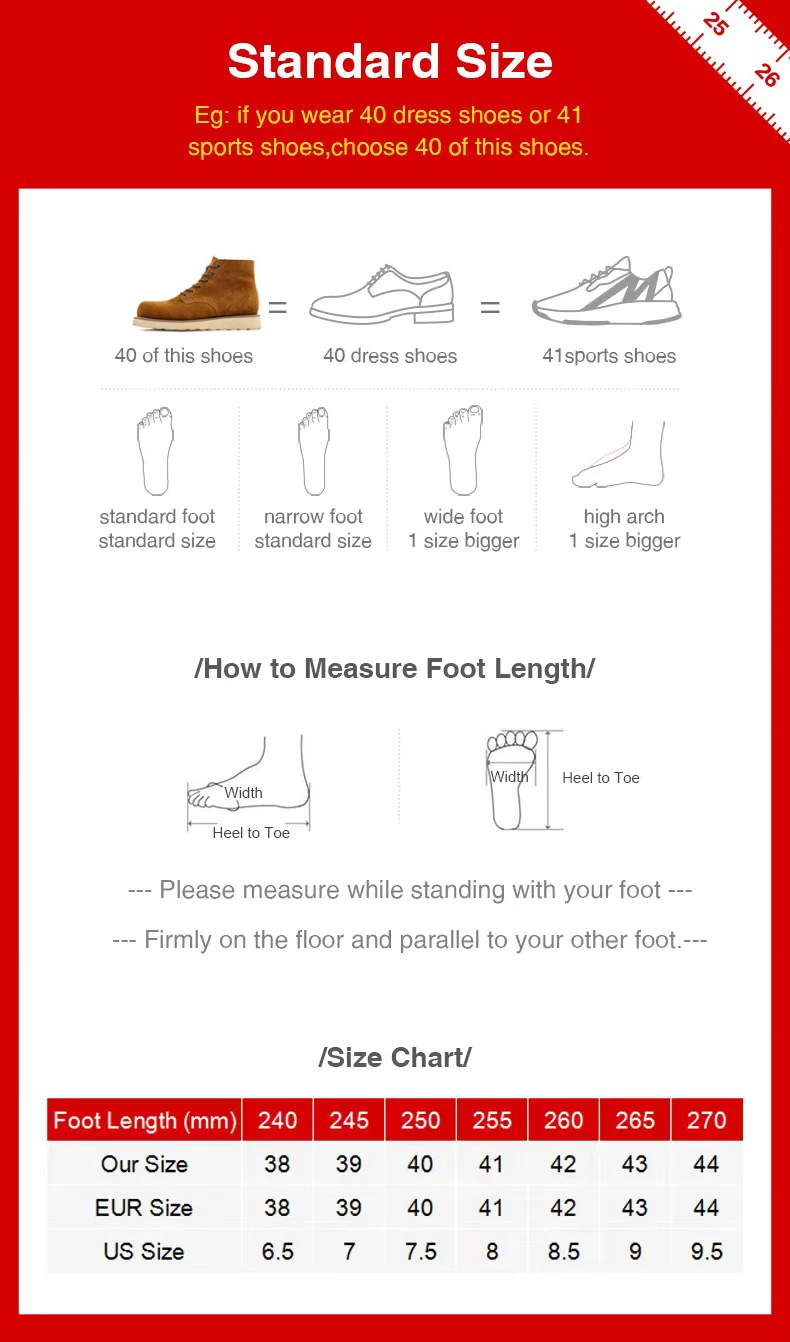 25
26

Standard Size

Eg: if you wear 40 dress shoes or 41 sports shoes,choose 40 of this shoes.

=
=

40 of this shoes
40 dress shoes
41sports shoes

standard foot
standard size

narrow foot
standard size

wide foot
1 size bigger

high arch
1 size bigger

/How to Measure Foot Length/

Width
Heel to Toe

Width
Heel to Toe

--- Please measure while standing with your foot ---

--- Firmly on the floor and parallel to your other foot.---

/Size Chart/

| Foot Length (mm) | 240 | 245 | 250 | 255 | 260 | 265 | 270 |
|---|---|---|---|---|---|---|---|
| Our Size | 38 | 39 | 40 | 41 | 42 | 43 | 44 |
| EUR Size | 38 | 39 | 40 | 41 | 42 | 43 | 44 |
| US Size | 6.5 | 7 | 7.5 | 8 | 8.5 | 9 | 9.5 |