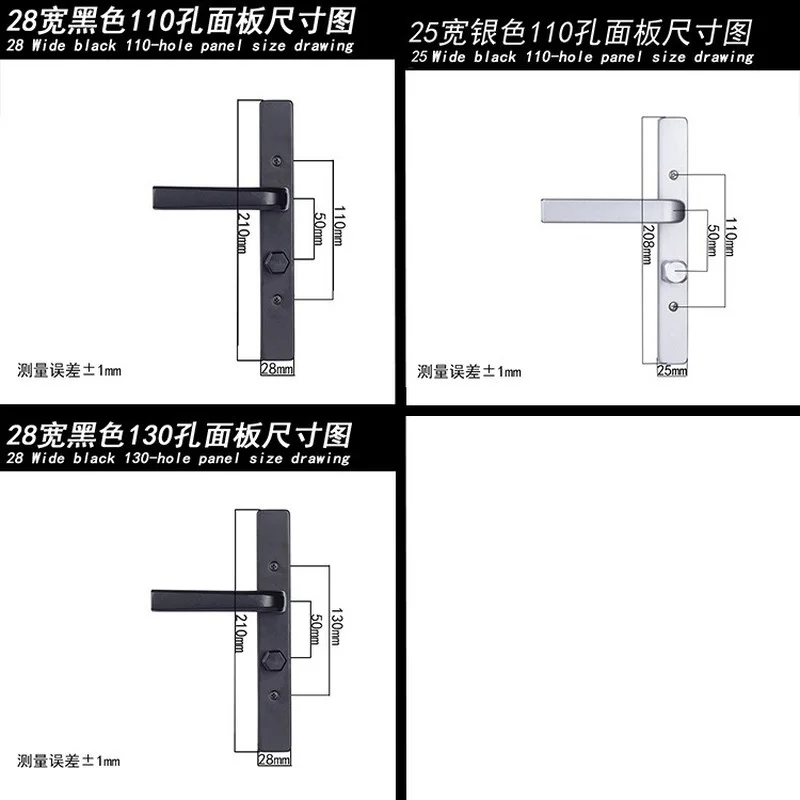 28宽黑色110孔面板尺寸图
28 Wide black 110-hole panel size drawing

210mm
50mm
110mm
28mm
测量误差±1mm

25宽银色110孔面板尺寸图
25 Wide black 110-hole panel size drawing

208mm
50mm
110mm
25mm
测量误差±1mm

28宽黑色130孔面板尺寸图
28 Wide black 130-hole panel size drawing

210mm
50mm
130mm
28mm
测量误差±1mm