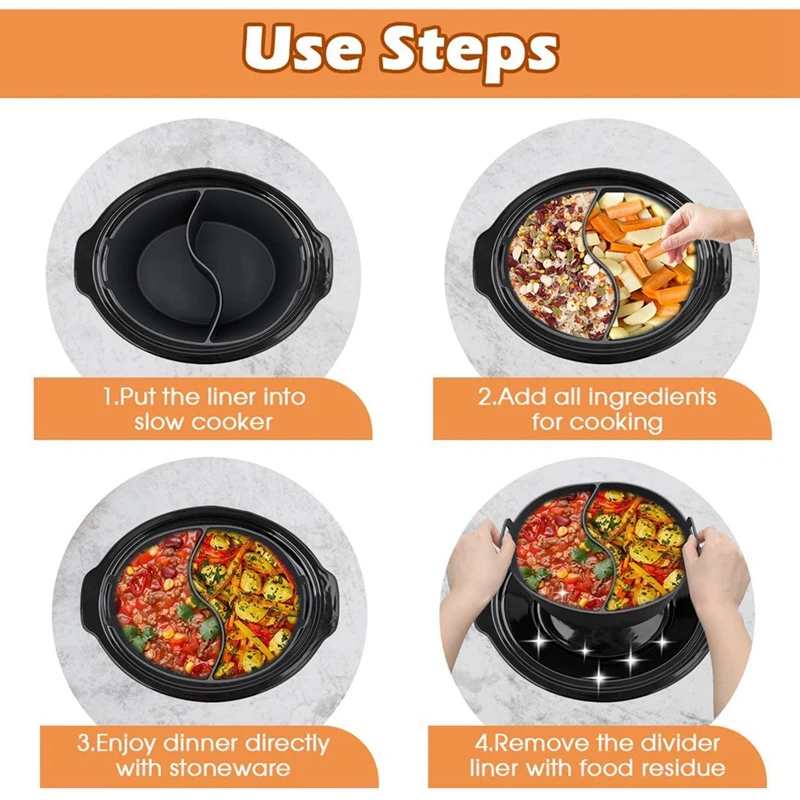 Use Steps

1.Put the liner into slow cooker

2.Add all ingredients for cooking

3.Enjoy dinner directly with stoneware

4.Remove the divider liner with food residue