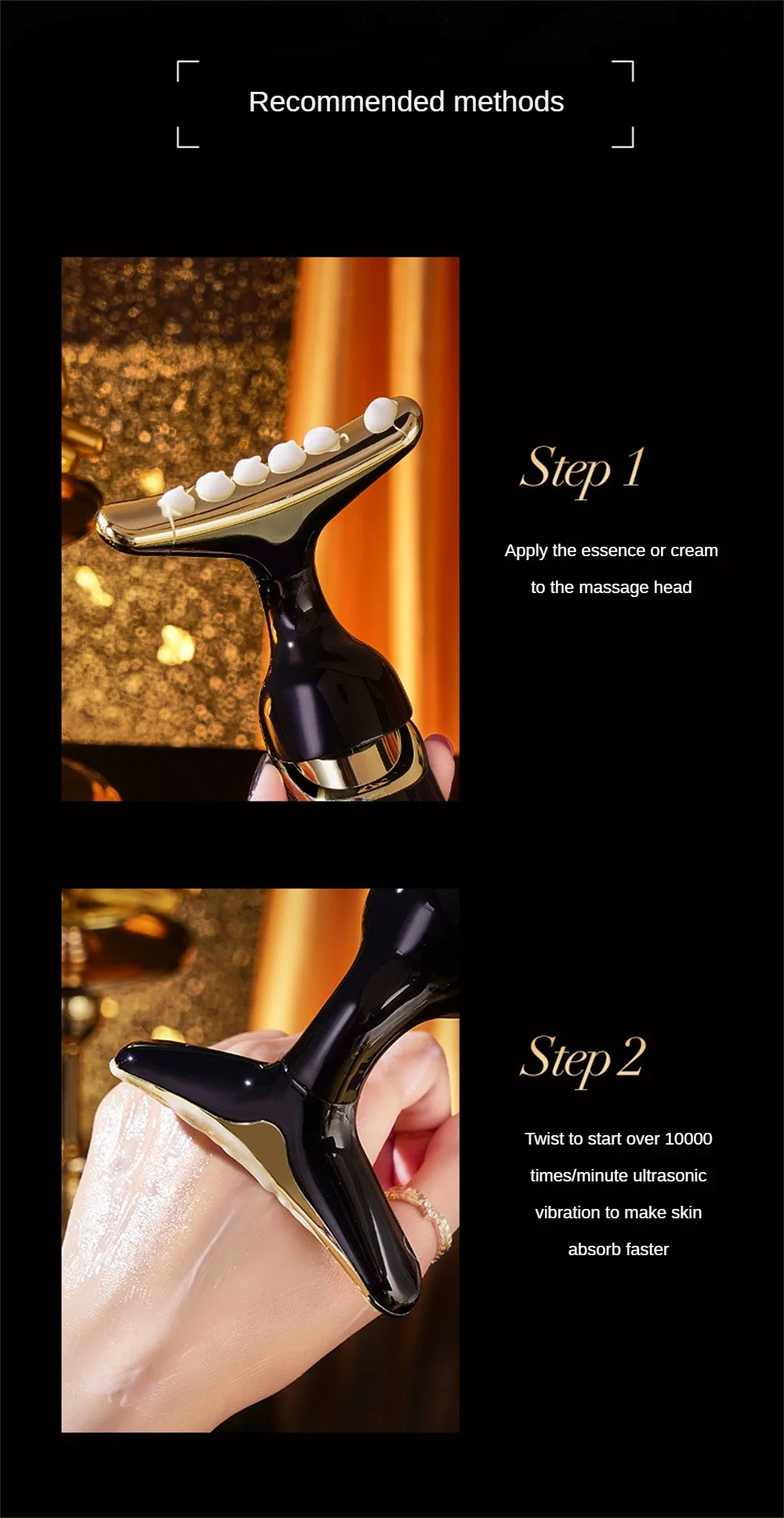 Recommended methods

Step 1

Apply the essence or cream to the massage head

Step 2

Twist to start over 10000 times/minute ultrasonic vibration to make skin absorb faster