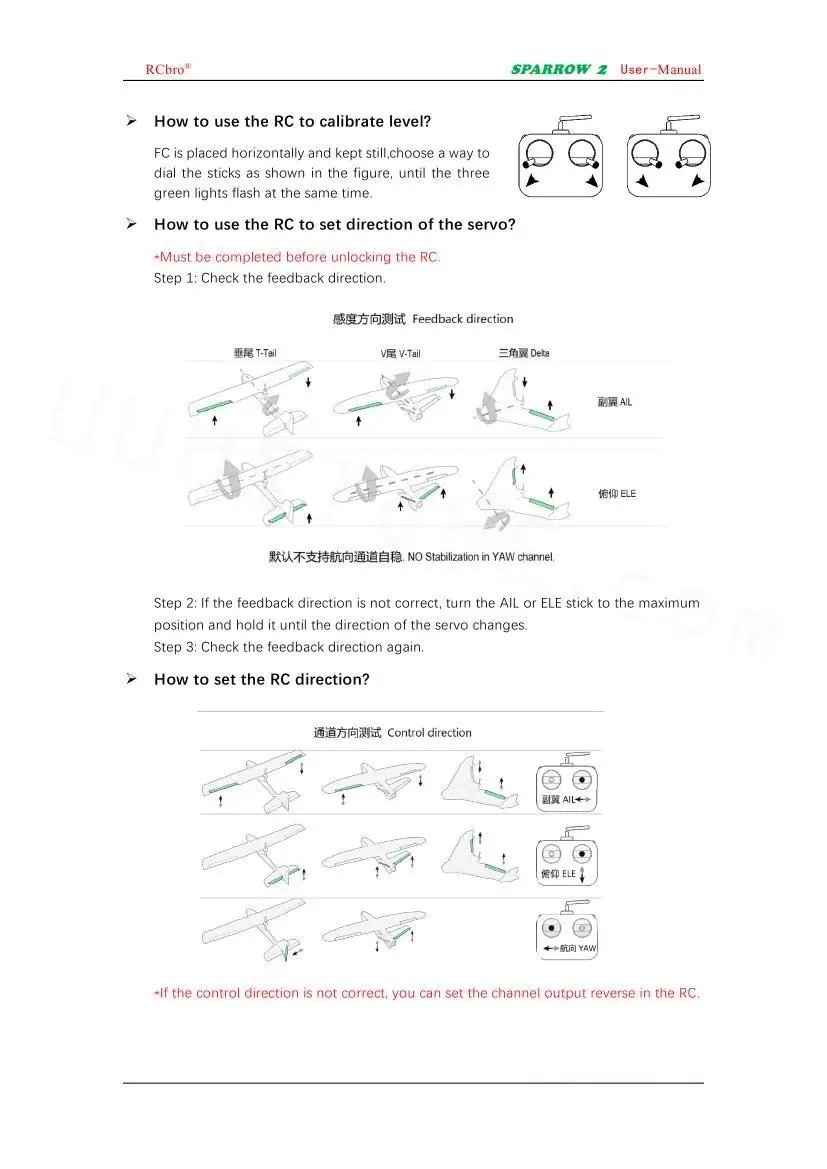 RCbro®

SPARROW 2 User-Manual

➢ How to use the RC to calibrate level?

FC is placed horizontally and kept still,choose a way to dial the sticks as shown in the figure, until the three green lights flash at the same time.

➢ How to use the RC to set direction of the servo?

*Must be completed before unlocking the RC.
Step 1: Check the feedback direction.

感度方向测试 Feedback direction

垂尾 T-Tail

V尾 V-Tail

三角翼 Delta

副翼 AIL

俯仰 ELE

默认不支持航向通道自稳. NO Stabilization in YAW channel.

Step 2: If the feedback direction is not correct, turn the AIL or ELE stick to the maximum position and hold it until the direction of the servo changes.
Step 3: Check the feedback direction again.

➢ How to set the RC direction?

通道方向测试 Control direction

副翼 AIL

俯仰 ELE

航向 YAW

*If the control direction is not correct, you can set the channel output reverse in the RC.