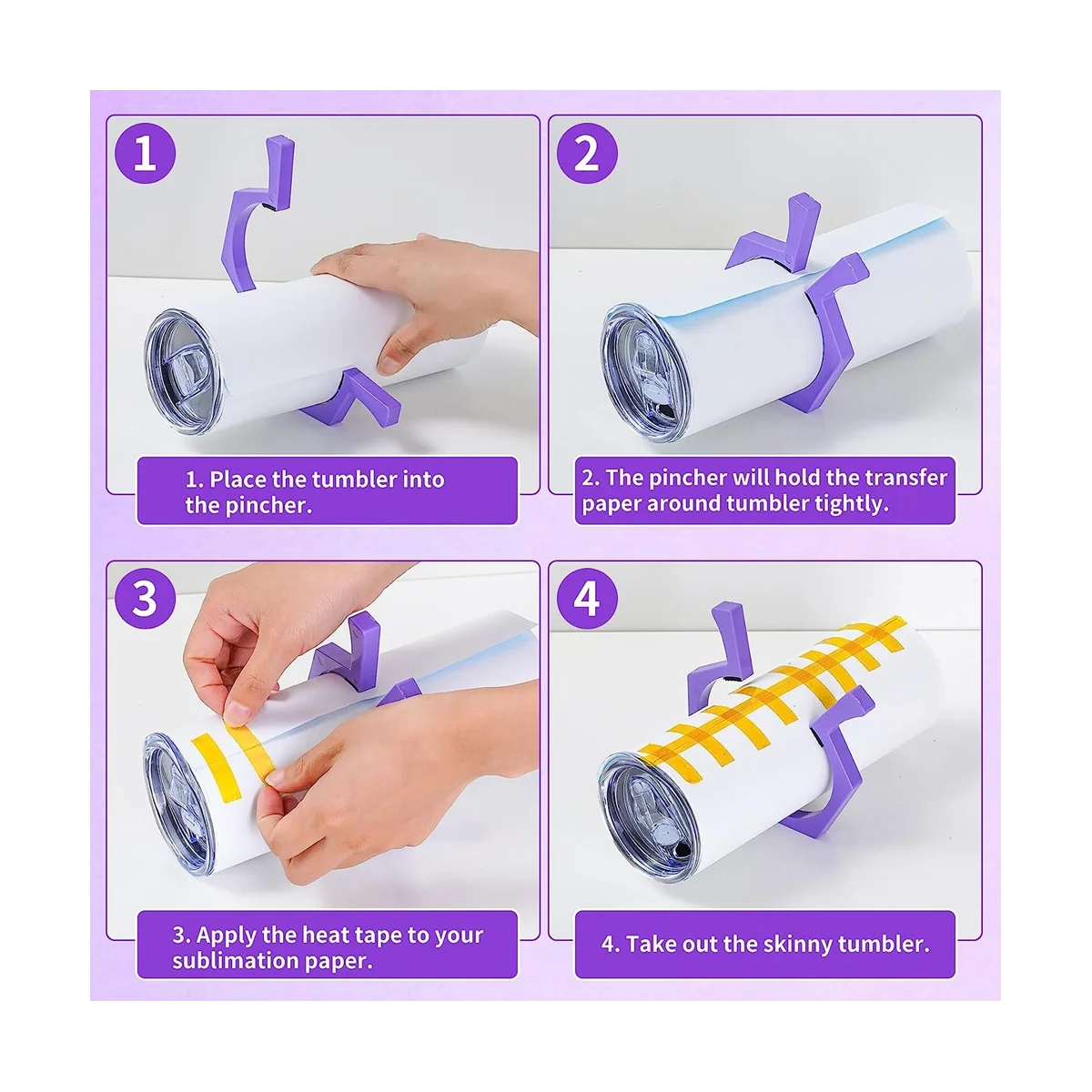 1

1. Place the tumbler into the pincher.

2

2. The pincher will hold the transfer paper around tumbler tightly.

3

3. Apply the heat tape to your sublimation paper.

4

4. Take out the skinny tumbler.