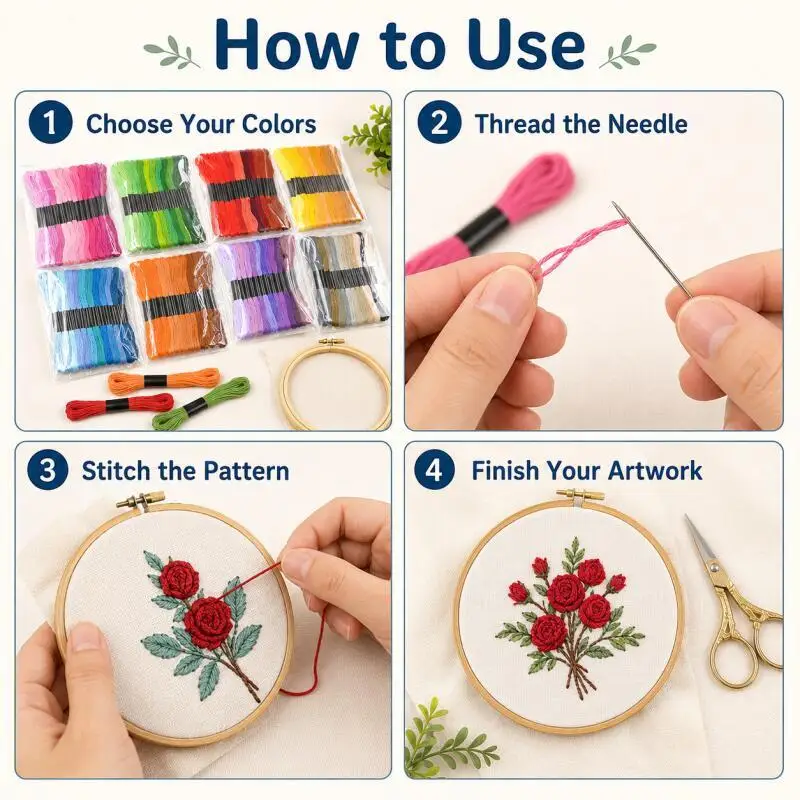 How to Use

1 Choose Your Colors

2 Thread the Needle

3 Stitch the Pattern

4 Finish Your Artwork