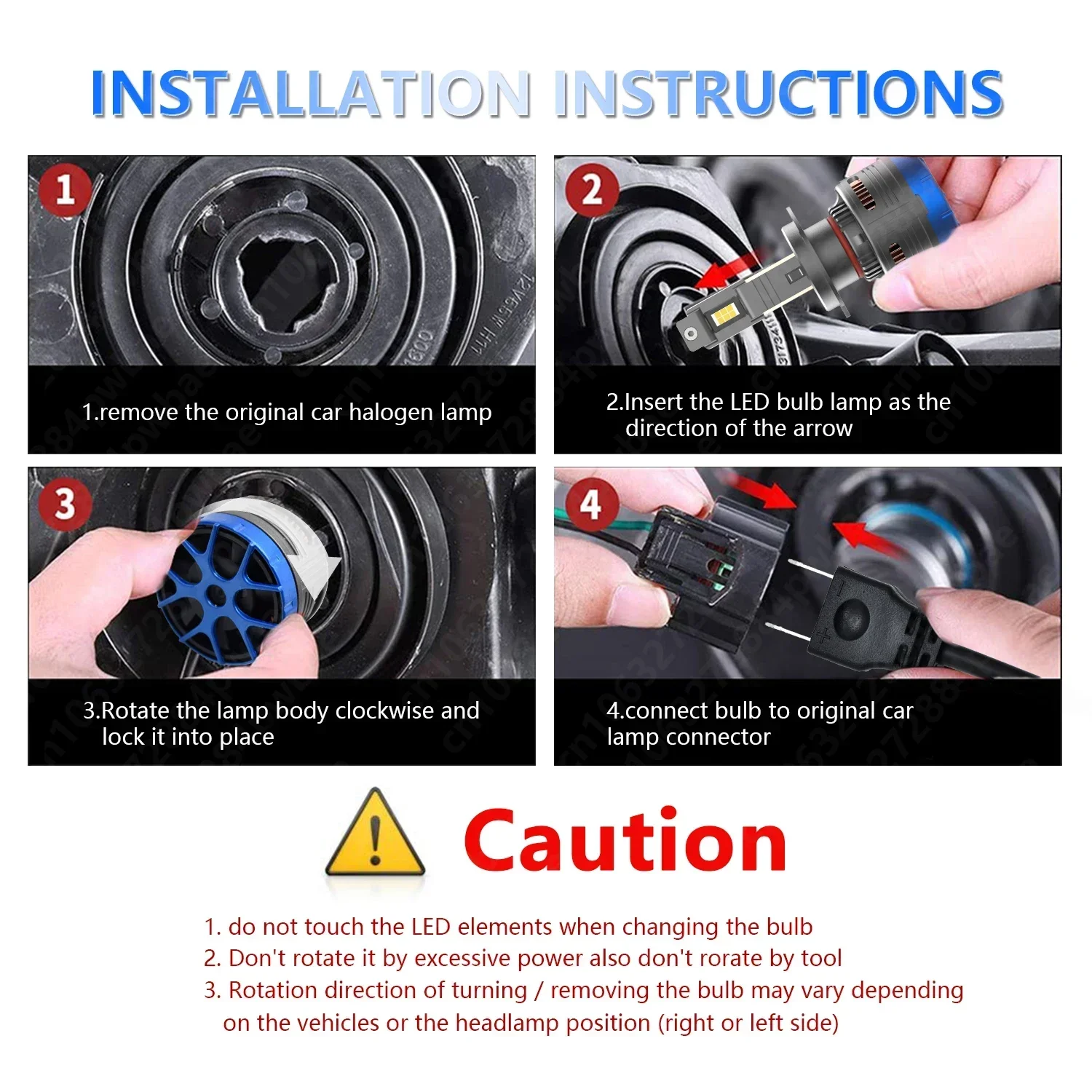 INSTALLATION INSTRUCTIONS

1

1.remove the original car halogen lamp

2

2.Insert the LED bulb lamp as the direction of the arrow

3

3.Rotate the lamp body clockwise and lock it into place

4

4.connect bulb to original car lamp connector

Caution

1. do not touch the LED elements when changing the bulb
2. Don't rotate it by excessive power also don't rorate by tool
3. Rotation direction of turning / removing the bulb may vary depending on the vehicles or the headlamp position (right or left side)