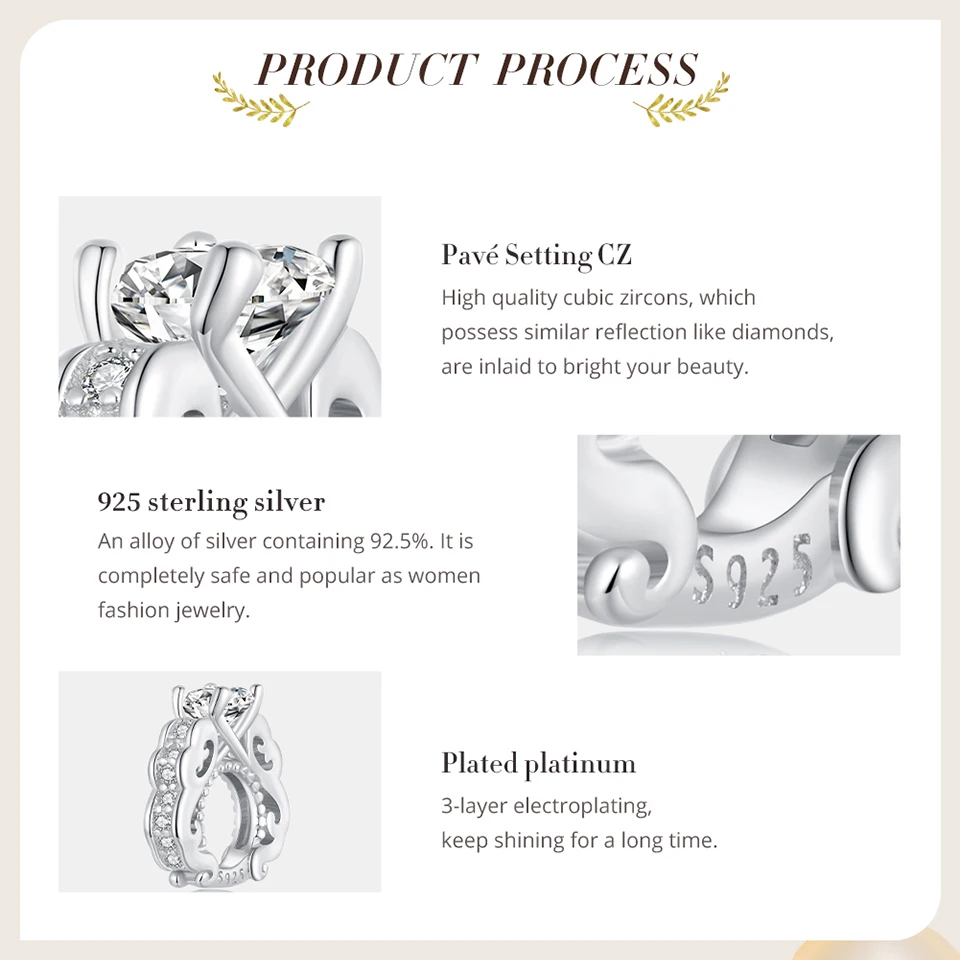 PRODUCT PROCESS

Pavé Setting CZ

High quality cubic zircons, which possess similar reflection like diamonds, are inlaid to bright your beauty.

925 sterling silver

An alloy of silver containing 92.5%. It is completely safe and popular as women fashion jewelry.

S925

Plated platinum

3-layer electroplating, keep shining for a long time.

S925