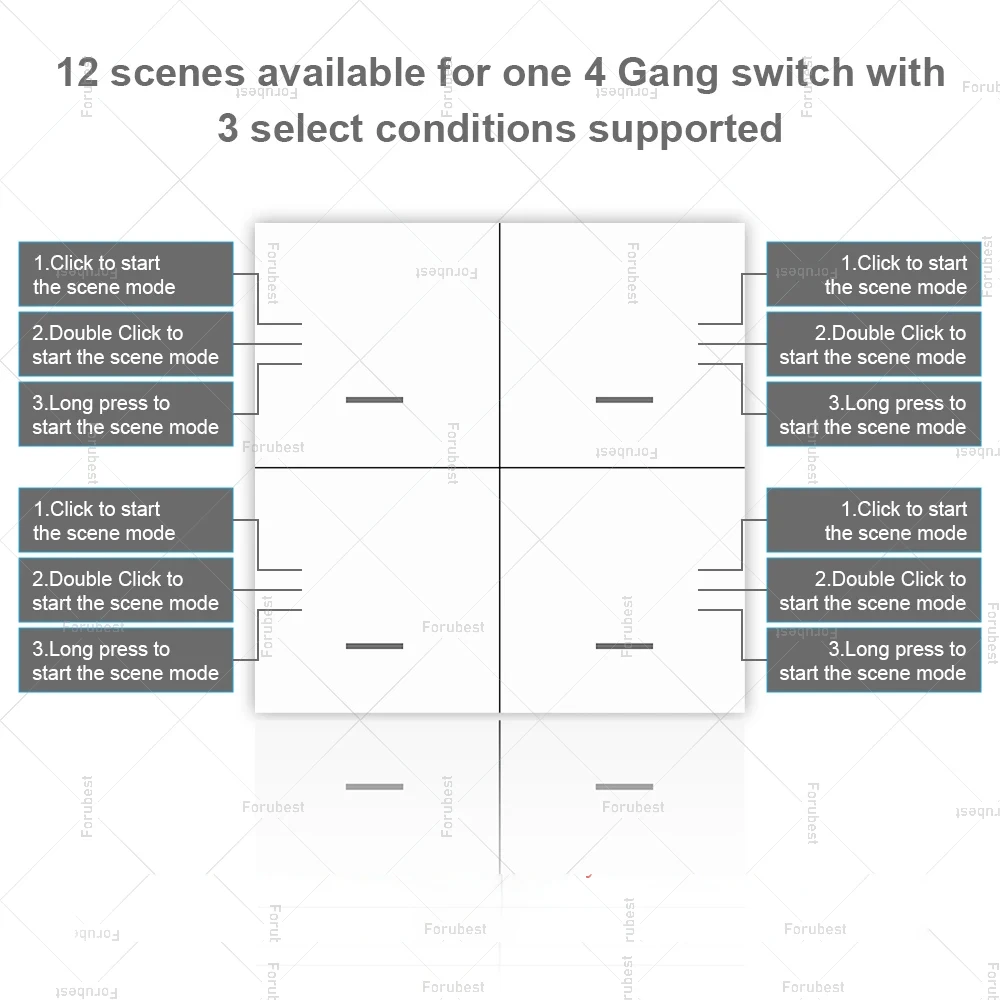 12 scenes available for one 4 Gang switch with 3 select conditions supported

1.Click to start the scene mode

2.Double Click to start the scene mode

3.Long press to start the scene mode

1.Click to start the scene mode

2.Double Click to start the scene mode

3.Long press to start the scene mode

1.Click to start the scene mode

2.Double Click to start the scene mode

3.Long press to start the scene mode

1.Click to start the scene mode

2.Double Click to start the scene mode

3.Long press to start the scene mode

Forubest