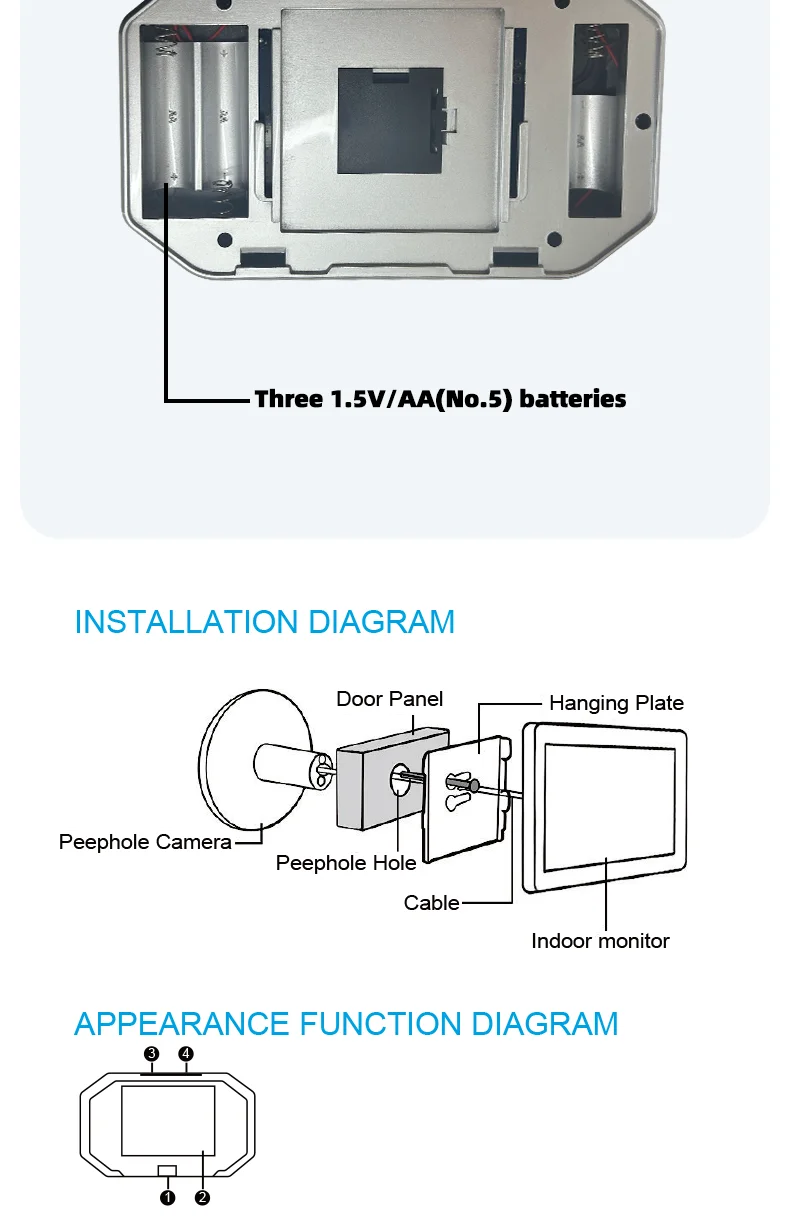 AA
AA

Three 1.5V/AA(No.5) batteries

INSTALLATION DIAGRAM

Door Panel
Hanging Plate
Peephole Camera
Peephole Hole
Cable
Indoor monitor

APPEARANCE FUNCTION DIAGRAM

❸ ❹
❶ ❷