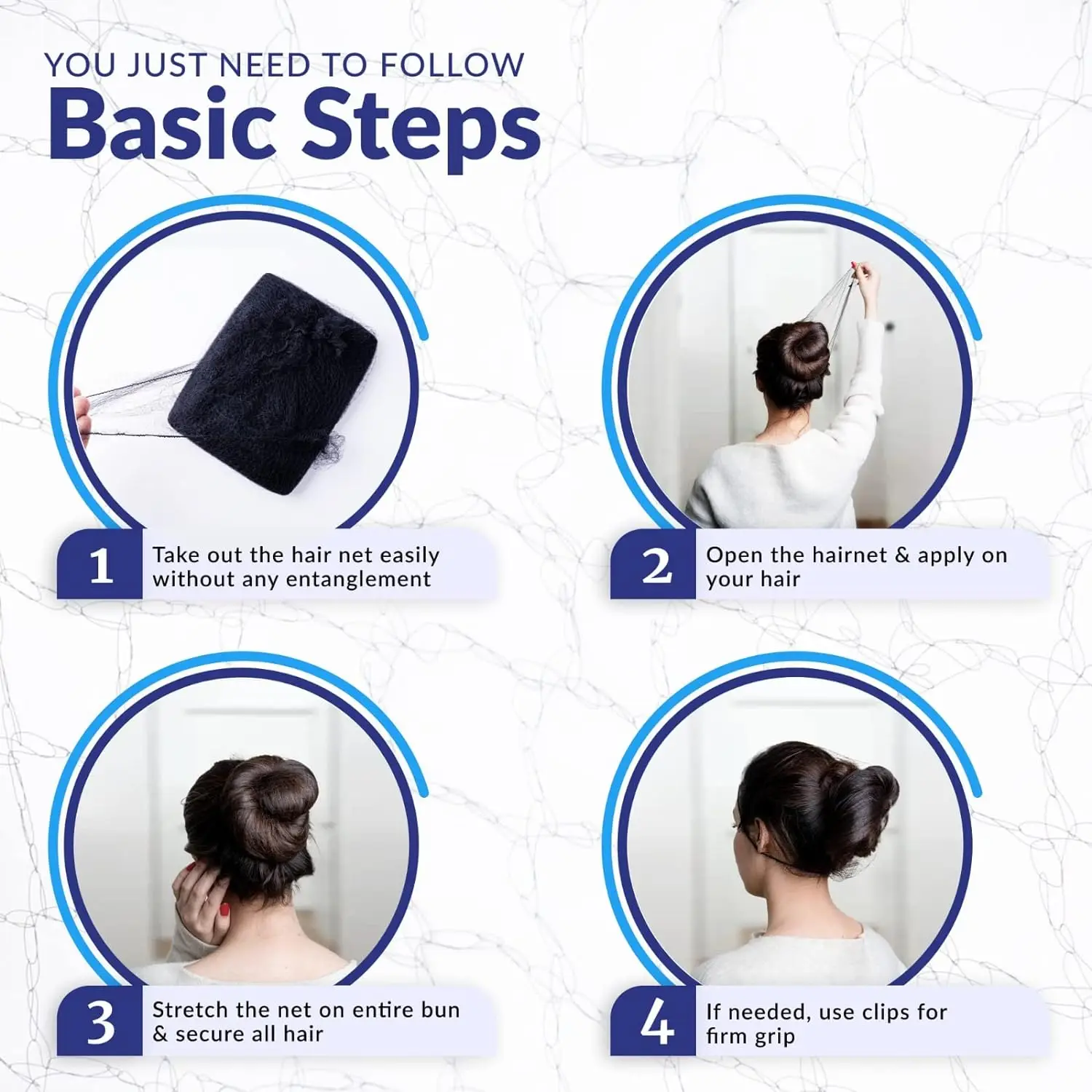 YOU JUST NEED TO FOLLOW
Basic Steps

1 Take out the hair net easily without any entanglement

2 Open the hairnet & apply on your hair

3 Stretch the net on entire bun & secure all hair

4 If needed, use clips for firm grip