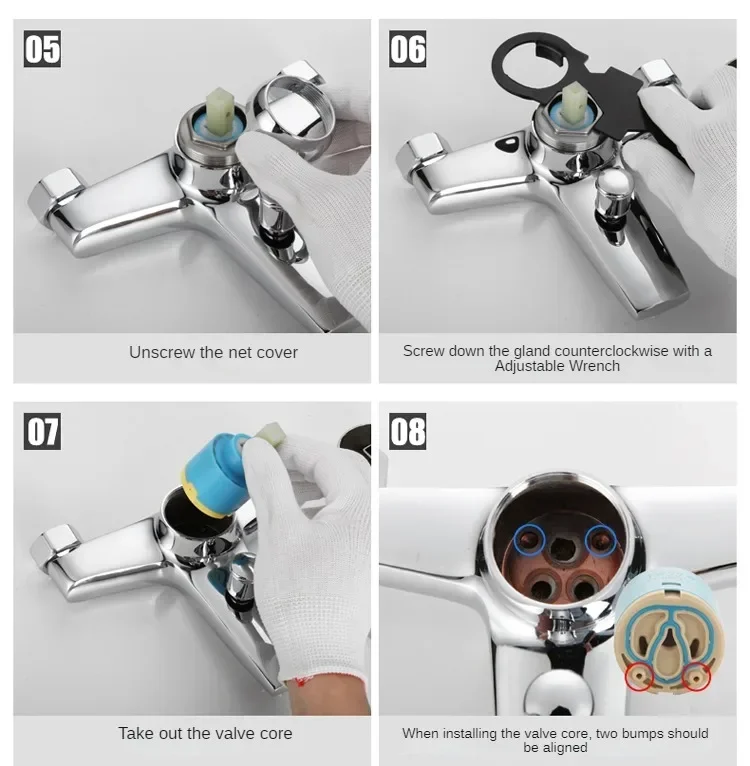 05

Unscrew the net cover

06

Screw down the gland counterclockwise with a Adjustable Wrench

07

Take out the valve core

08

When installing the valve core, two bumps should be aligned