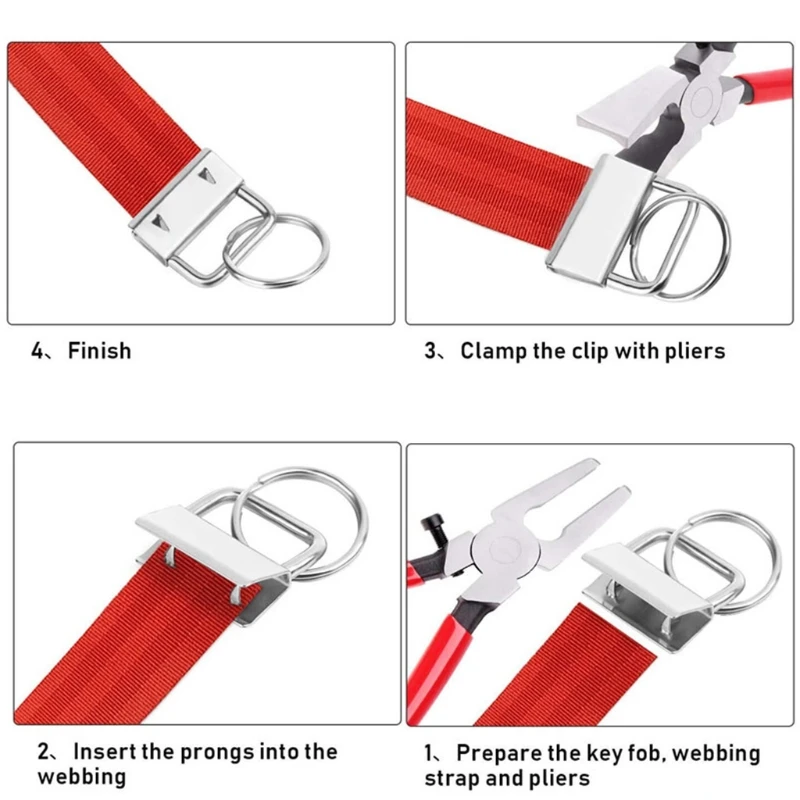 4、Finish

3、Clamp the clip with pliers

2、Insert the prongs into the webbing

1、Prepare the key fob, webbing strap and pliers