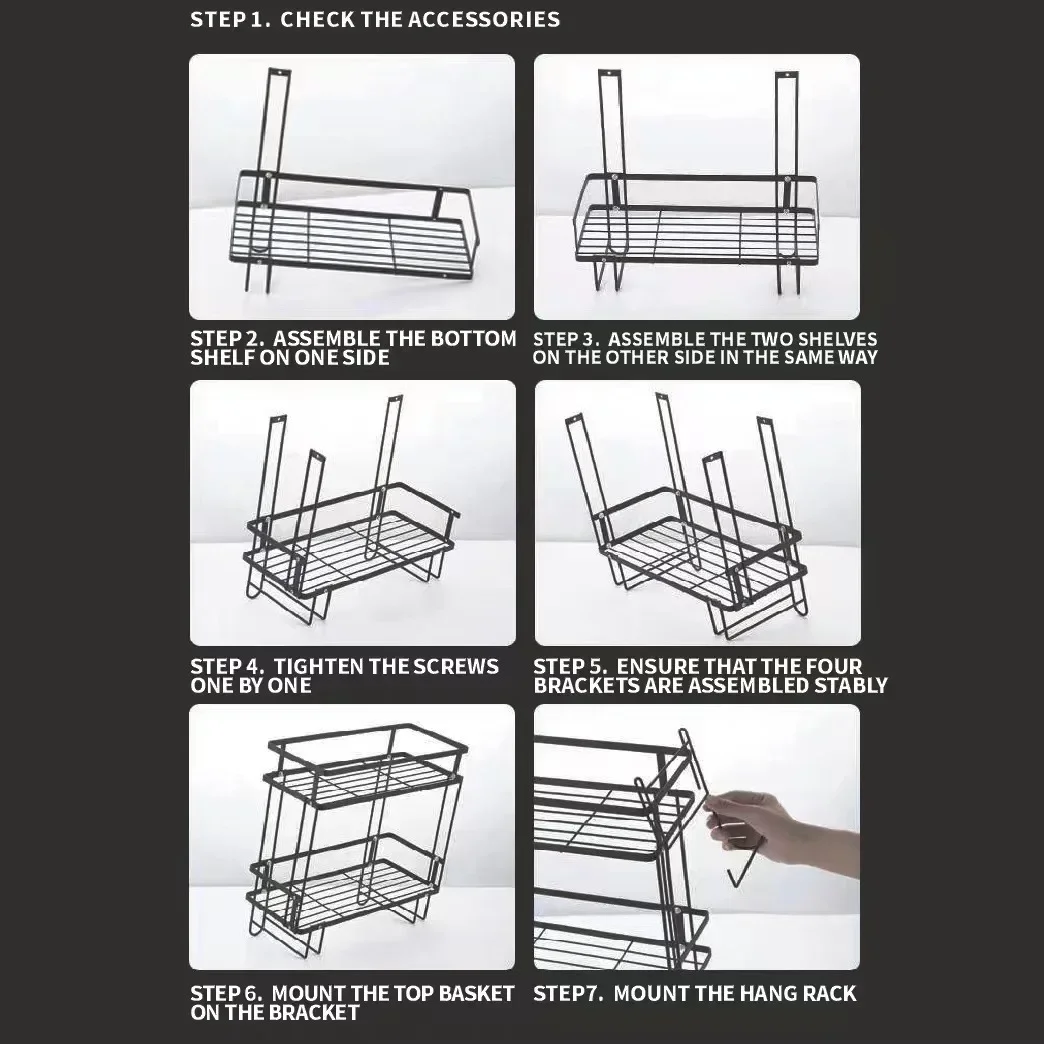 STEP 1. CHECK THE ACCESSORIES

STEP 2. ASSEMBLE THE BOTTOM SHELF ON ONE SIDE

STEP 3. ASSEMBLE THE TWO SHELVES ON THE OTHER SIDE IN THE SAME WAY

STEP 4. TIGHTEN THE SCREWS ONE BY ONE

STEP 5. ENSURE THAT THE FOUR BRACKETS ARE ASSEMBLED STABLY

STEP 6. MOUNT THE TOP BASKET ON THE BRACKET

STEP7. MOUNT THE HANG RACK