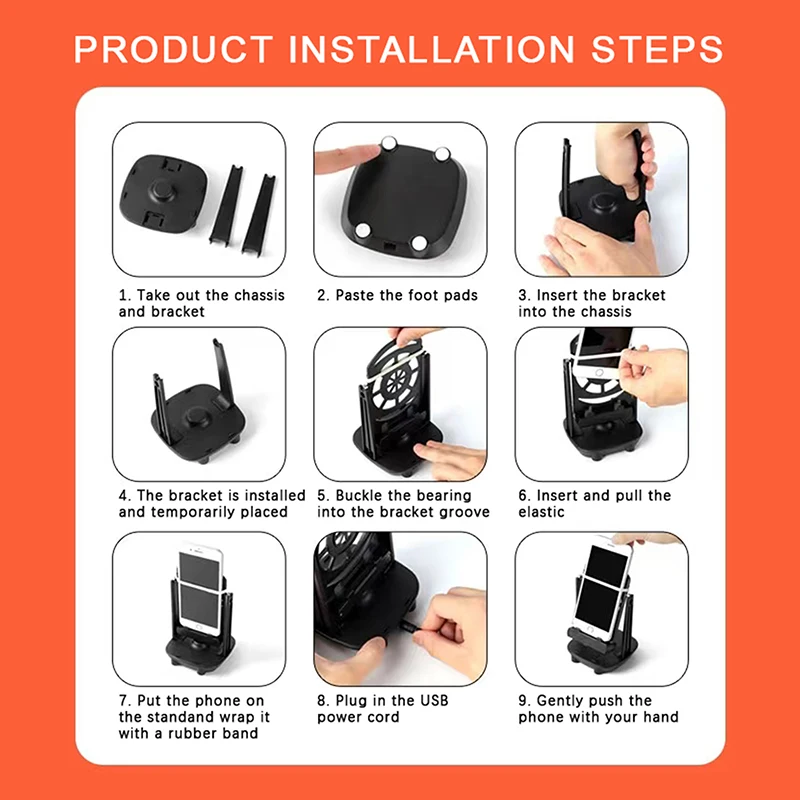 PRODUCT INSTALLATION STEPS

1. Take out the chassis and bracket

2. Paste the foot pads

3. Insert the bracket into the chassis

4. The bracket is installed and temporarily placed

5. Buckle the bearing into the bracket groove

6. Insert and pull the elastic

7. Put the phone on the standand wrap it with a rubber band

8. Plug in the USB power cord

9. Gently push the phone with your hand