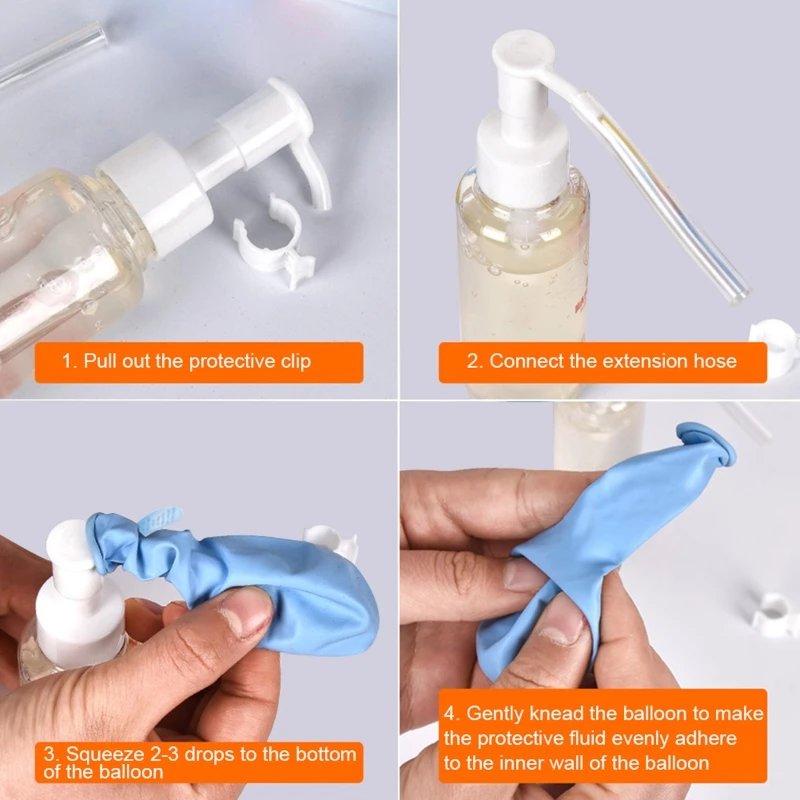 1. Pull out the protective clip

2. Connect the extension hose

3. Squeeze 2-3 drops to the bottom of the balloon

4. Gently knead the balloon to make the protective fluid evenly adhere to the inner wall of the balloon