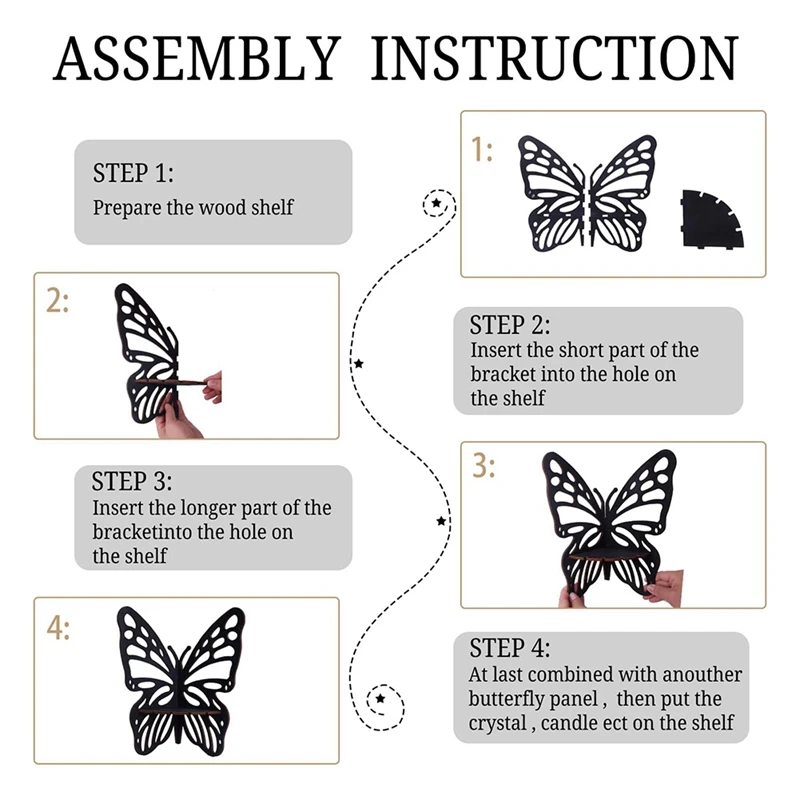 ASSEMBLY INSTRUCTION

STEP 1:
Prepare the wood shelf

1:

2:

STEP 2:
Insert the short part of the bracket into the hole on the shelf

STEP 3:
Insert the longer part of the bracketinto the hole on the shelf

3:

4:

STEP 4:
At last combined with anouther butterfly panel , then put the crystal , candle ect on the shelf