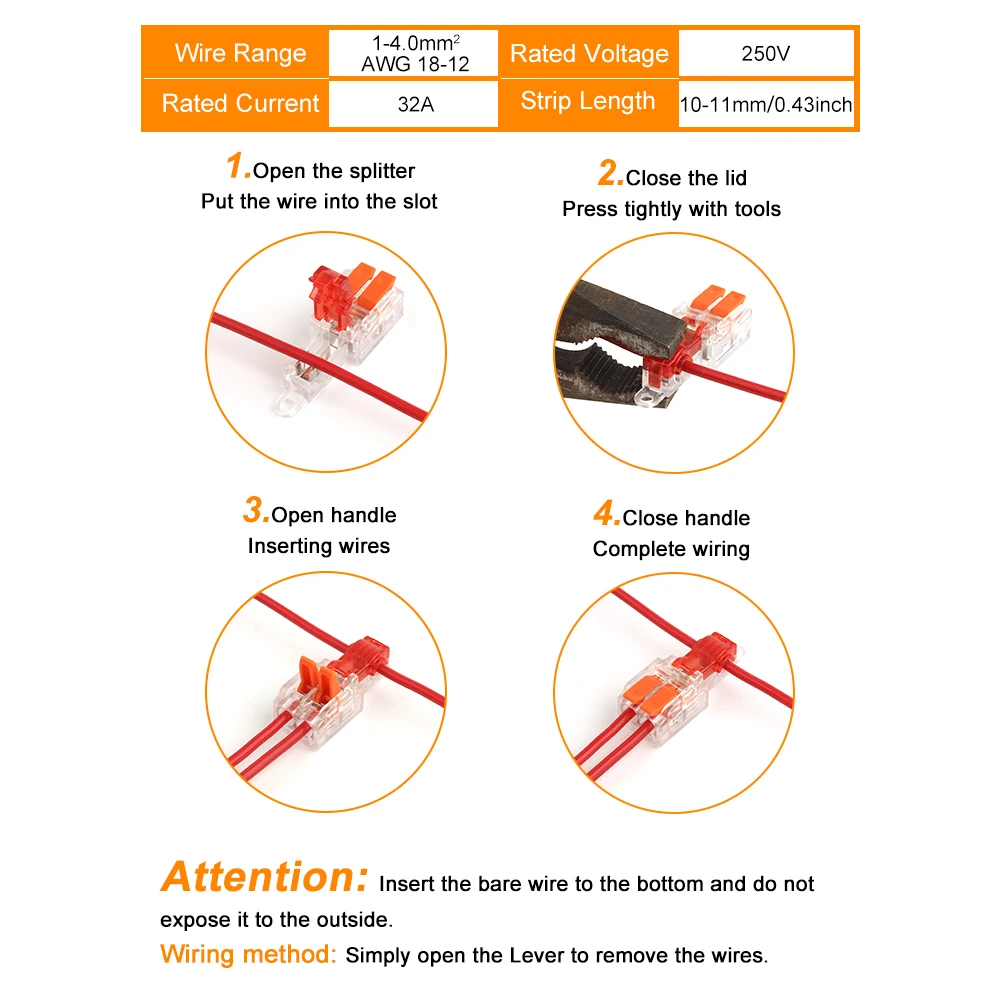 | Wire Range | 1-4.0mm$^2$ AWG 18-12 | Rated Voltage | 250V |
|---|---|---|---|
| Rated Current | 32A | Strip Length | 10-11mm/0.43inch |

1.Open the splitter
Put the wire into the slot

2.Close the lid
Press tightly with tools

3.Open handle
Inserting wires

4.Close handle
Complete wiring

Attention: Insert the bare wire to the bottom and do not expose it to the outside.

Wiring method: Simply open the Lever to remove the wires.