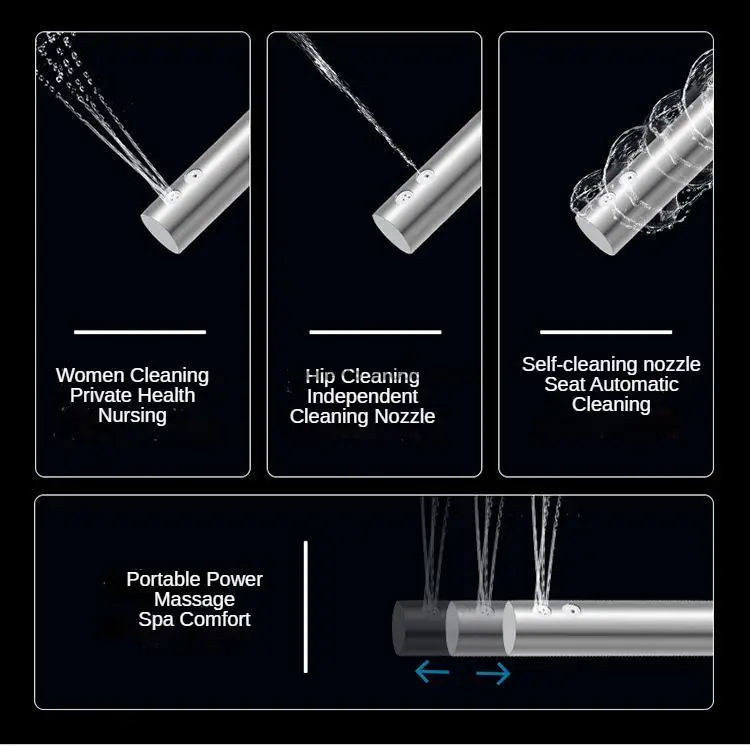 Women Cleaning
Private Health
Nursing

Hip Cleaning
Independent
Cleaning Nozzle

Self-cleaning nozzle
Seat Automatic
Cleaning

Portable Power
Massage
Spa Comfort