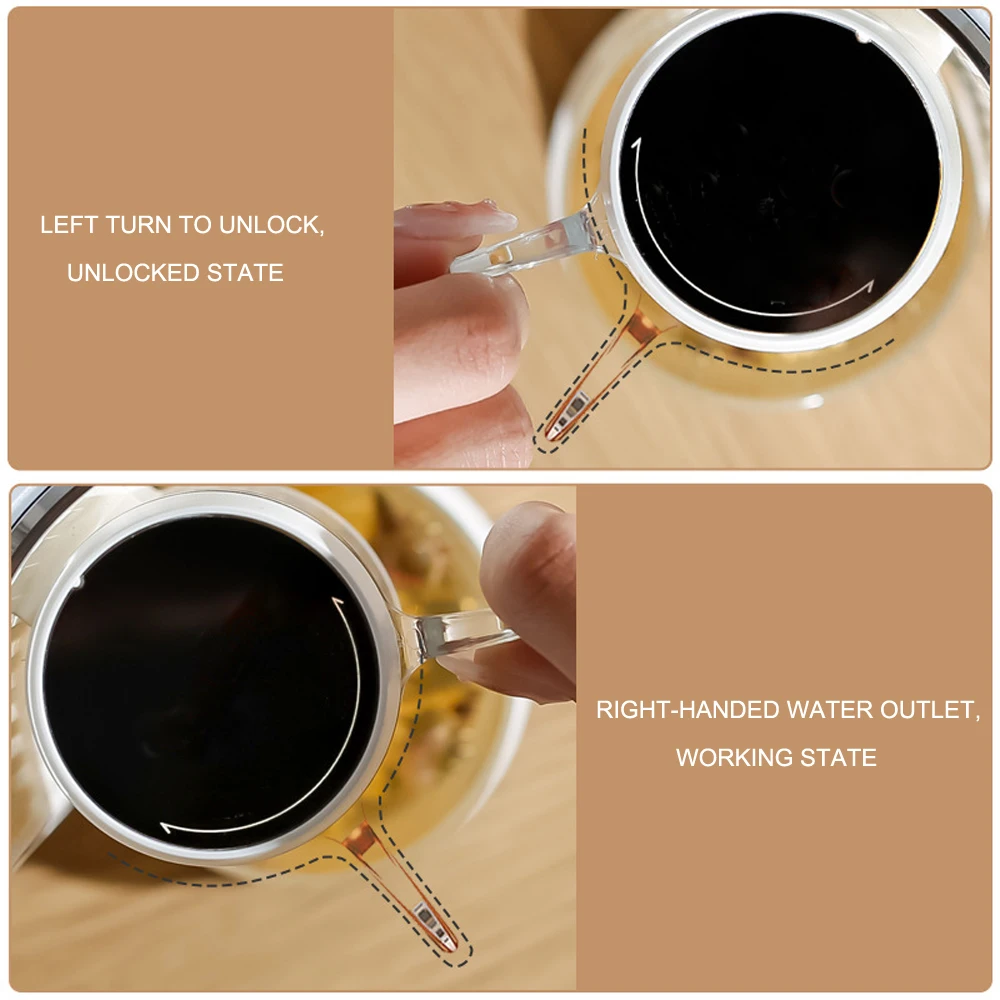 LEFT TURN TO UNLOCK,
UNLOCKED STATE

RIGHT-HANDED WATER OUTLET,
WORKING STATE