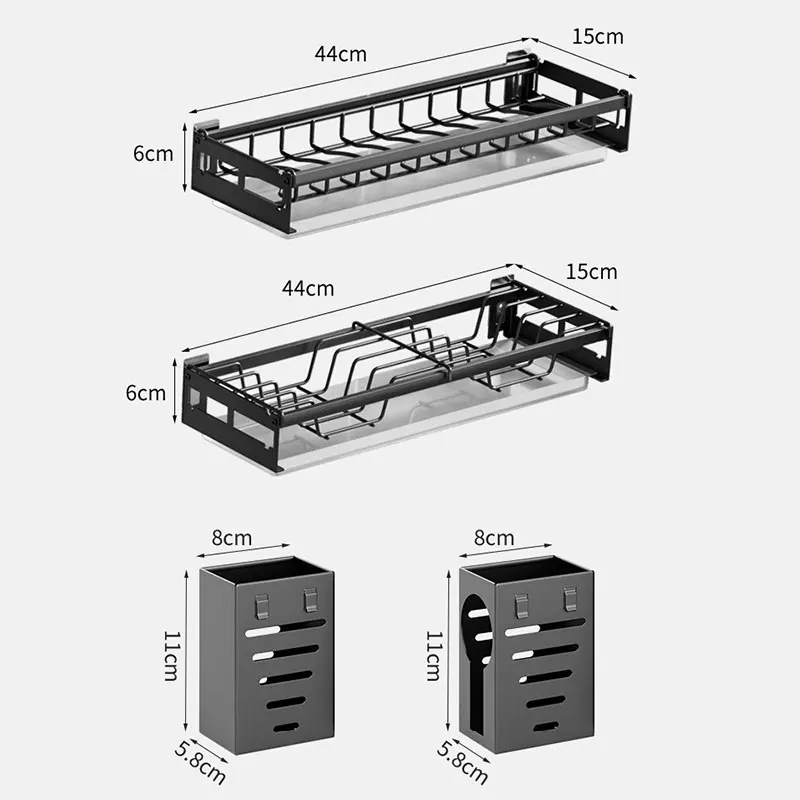 44cm
15cm
6cm

44cm
15cm
6cm

8cm
11cm
5.8cm

8cm
11cm
5.8cm