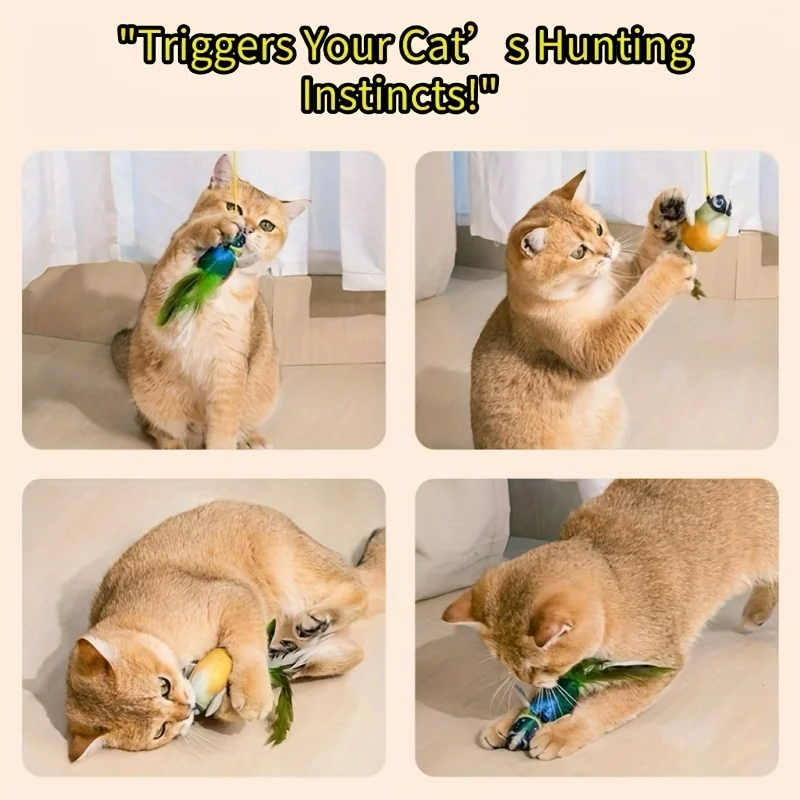 "Triggers Your Cat’ s Hunting Instincts!"