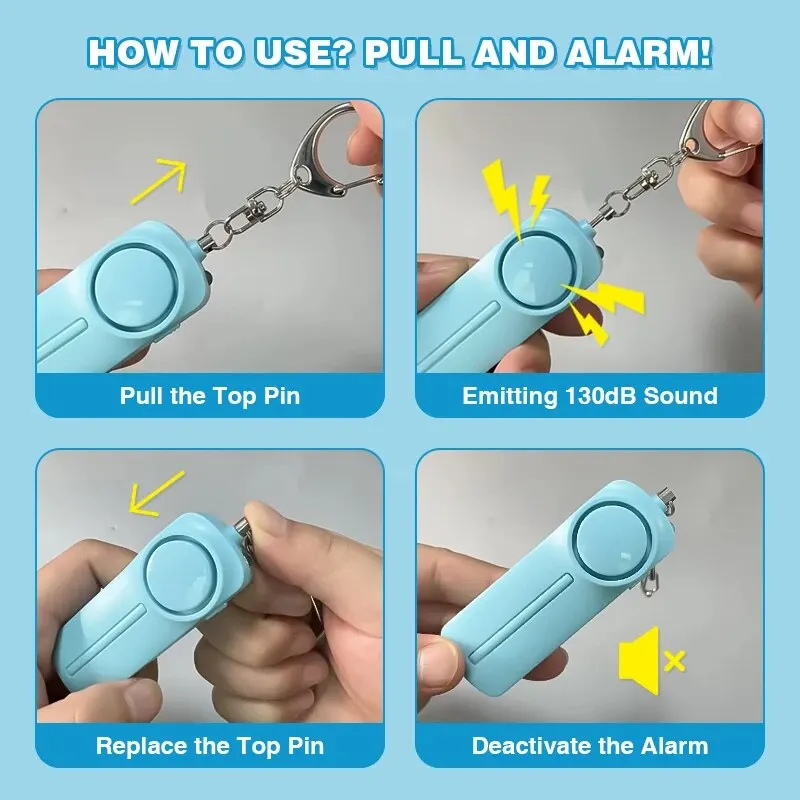 HOW TO USE? PULL AND ALARM!

Pull the Top Pin

Emitting 130dB Sound

Replace the Top Pin

Deactivate the Alarm