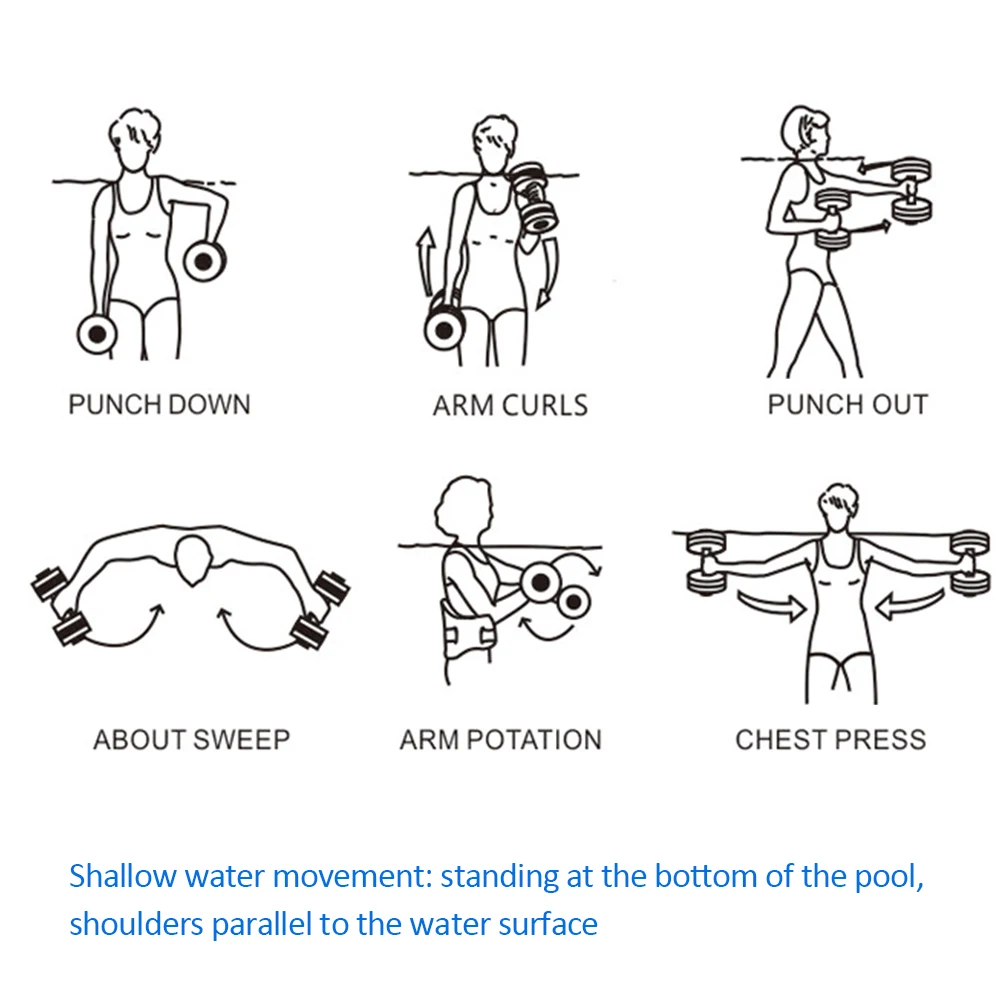 PUNCH DOWN

ARM CURLS

PUNCH OUT

ABOUT SWEEP

ARM POTATION

CHEST PRESS

Shallow water movement: standing at the bottom of the pool, shoulders parallel to the water surface