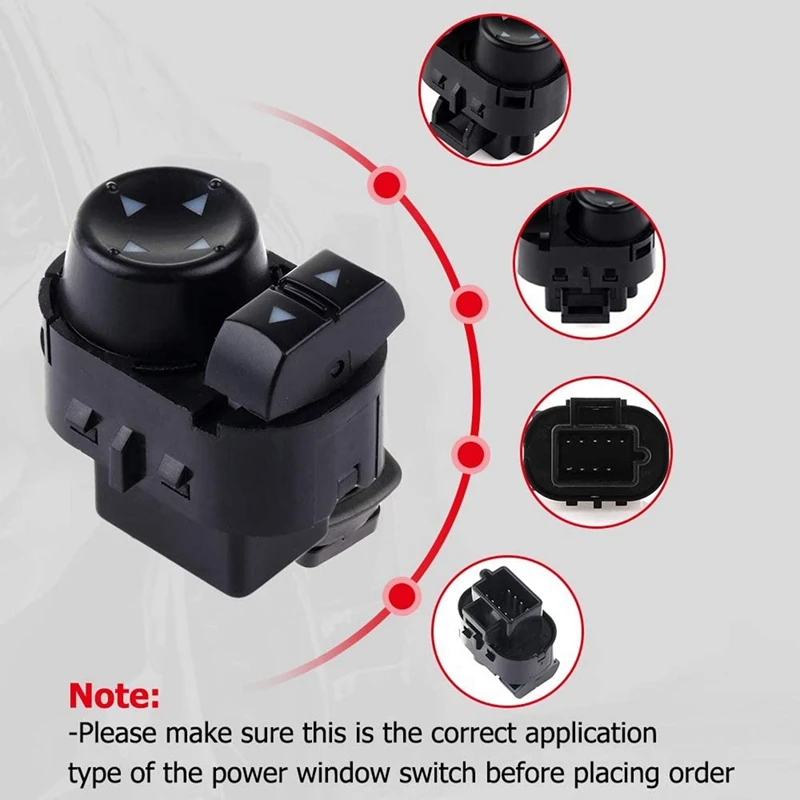 Note:
-Please make sure this is the correct application type of the power window switch before placing order