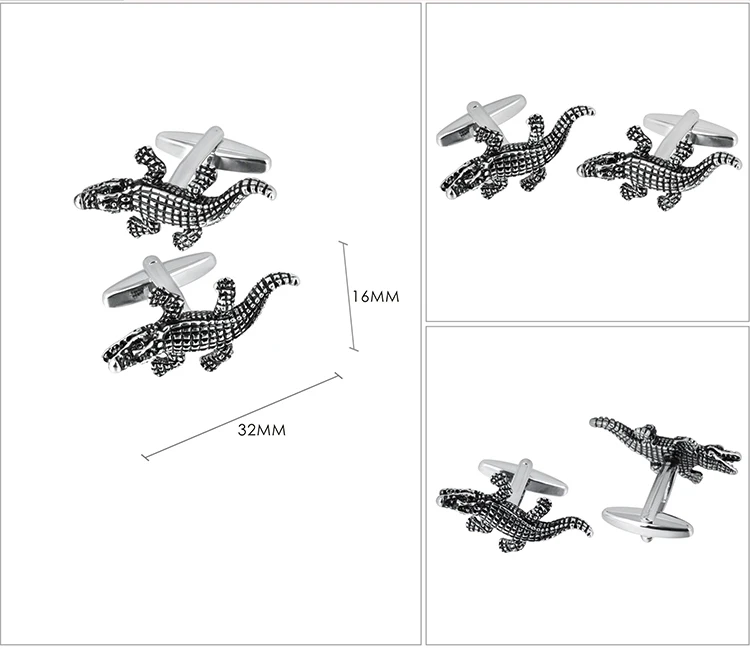 16MM

32MM