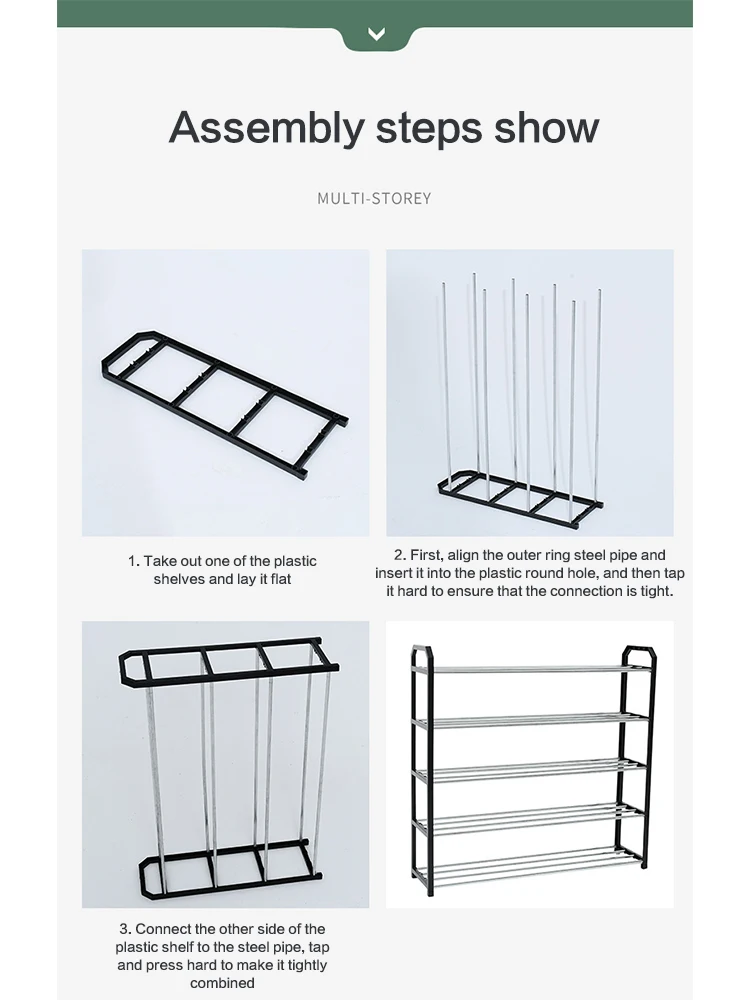 Assembly steps show

MULTI-STOREY

1. Take out one of the plastic shelves and lay it flat

2. First, align the outer ring steel pipe and insert it into the plastic round hole, and then tap it hard to ensure that the connection is tight.

3. Connect the other side of the plastic shelf to the steel pipe, tap and press hard to make it tightly combined