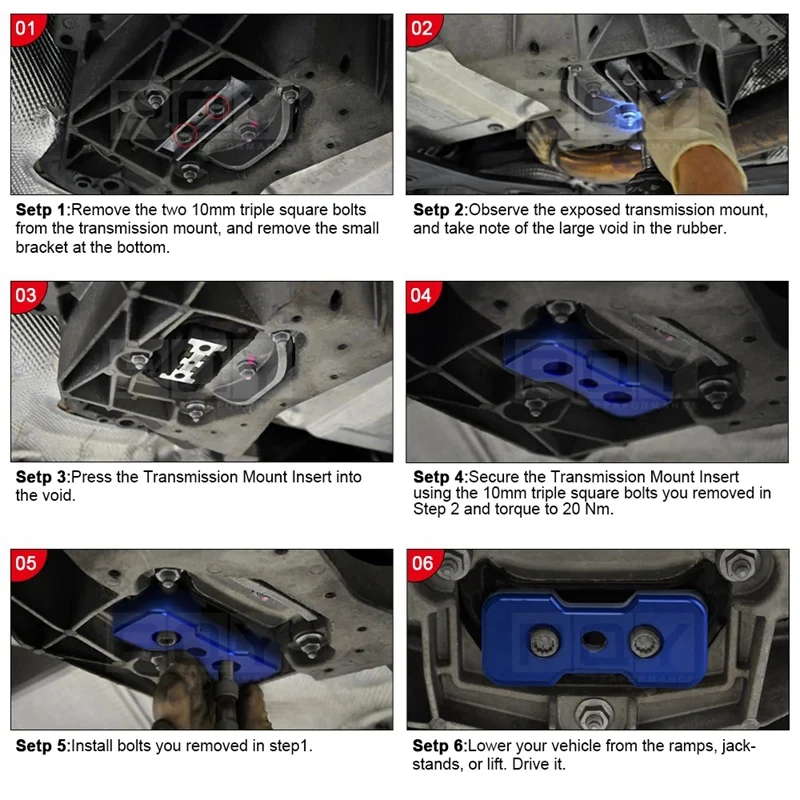 01

Setp 1:Remove the two 10mm triple square bolts from the transmission mount, and remove the small bracket at the bottom.

02

Setp 2:Observe the exposed transmission mount, and take note of the large void in the rubber.

03

Setp 3:Press the Transmission Mount Insert into the void.

04

Setp 4:Secure the Transmission Mount Insert using the 10mm triple square bolts you removed in Step 2 and torque to 20 Nm.

05

Setp 5:Install bolts you removed in step1.

06

Setp 6:Lower your vehicle from the ramps, jack-stands, or lift. Drive it.