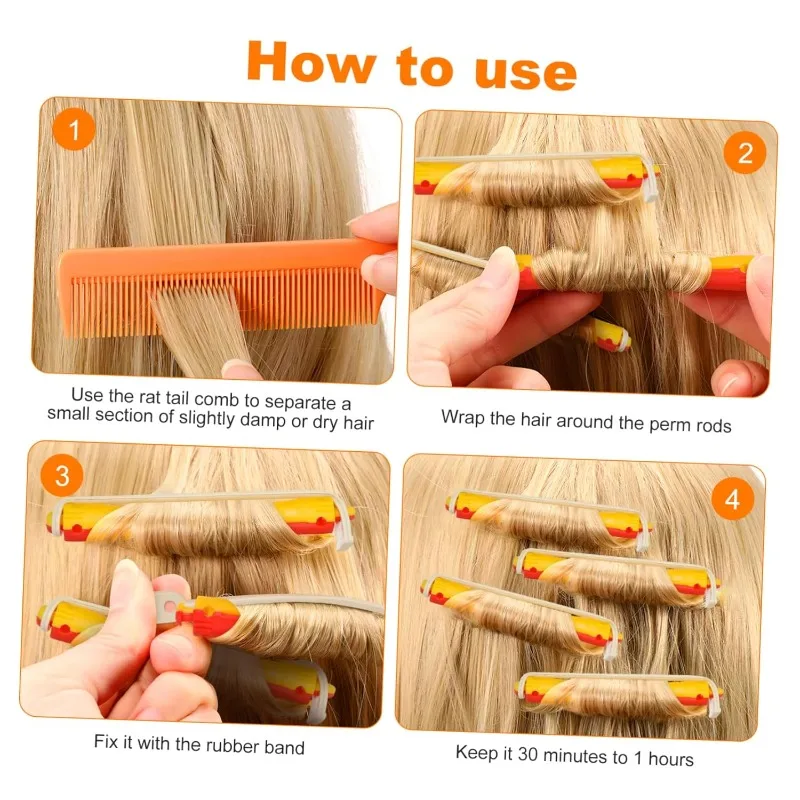 How to use

1

Use the rat tail comb to separate a small section of slightly damp or dry hair

2

Wrap the hair around the perm rods

3

Fix it with the rubber band

4

Keep it 30 minutes to 1 hours