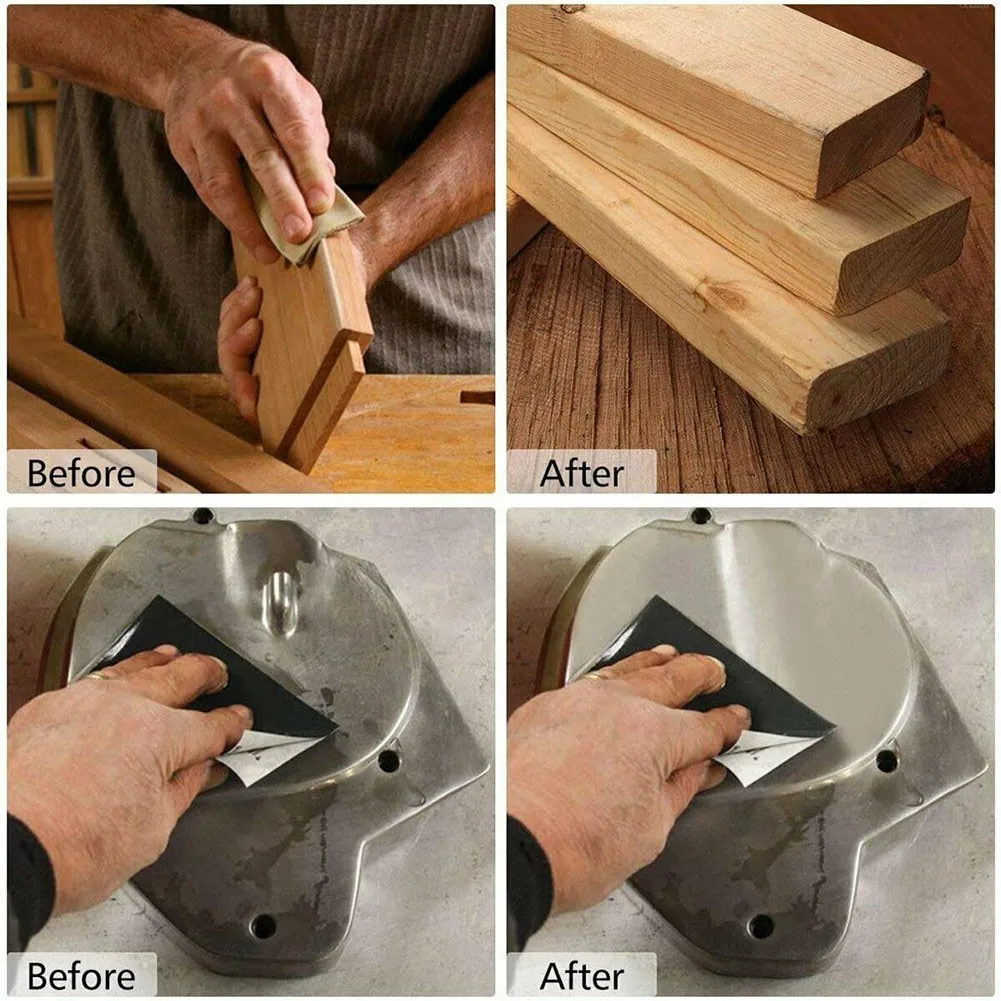 Before

After

Before

After