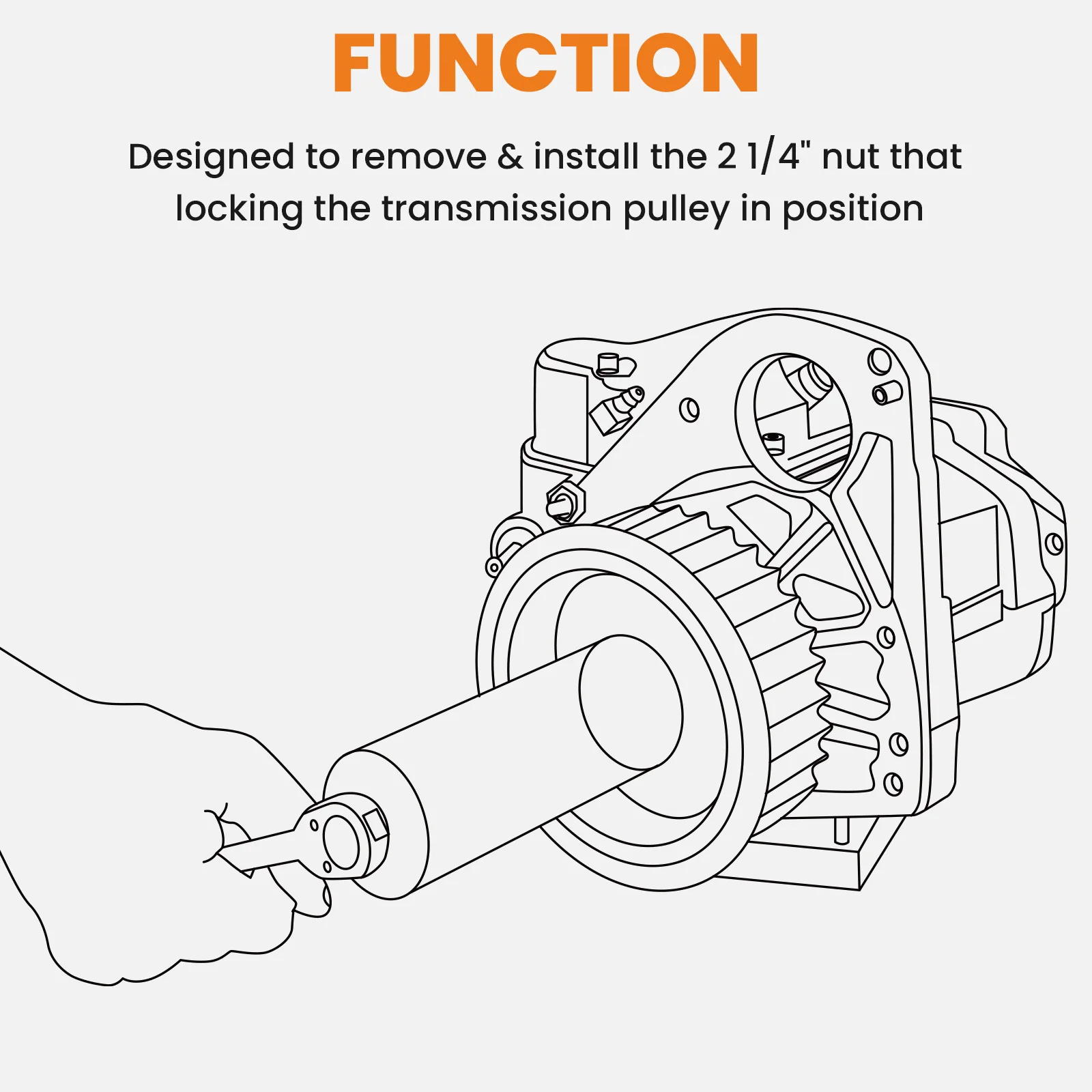 FUNCTION

Designed to remove & install the 2 1/4" nut that locking the transmission pulley in position