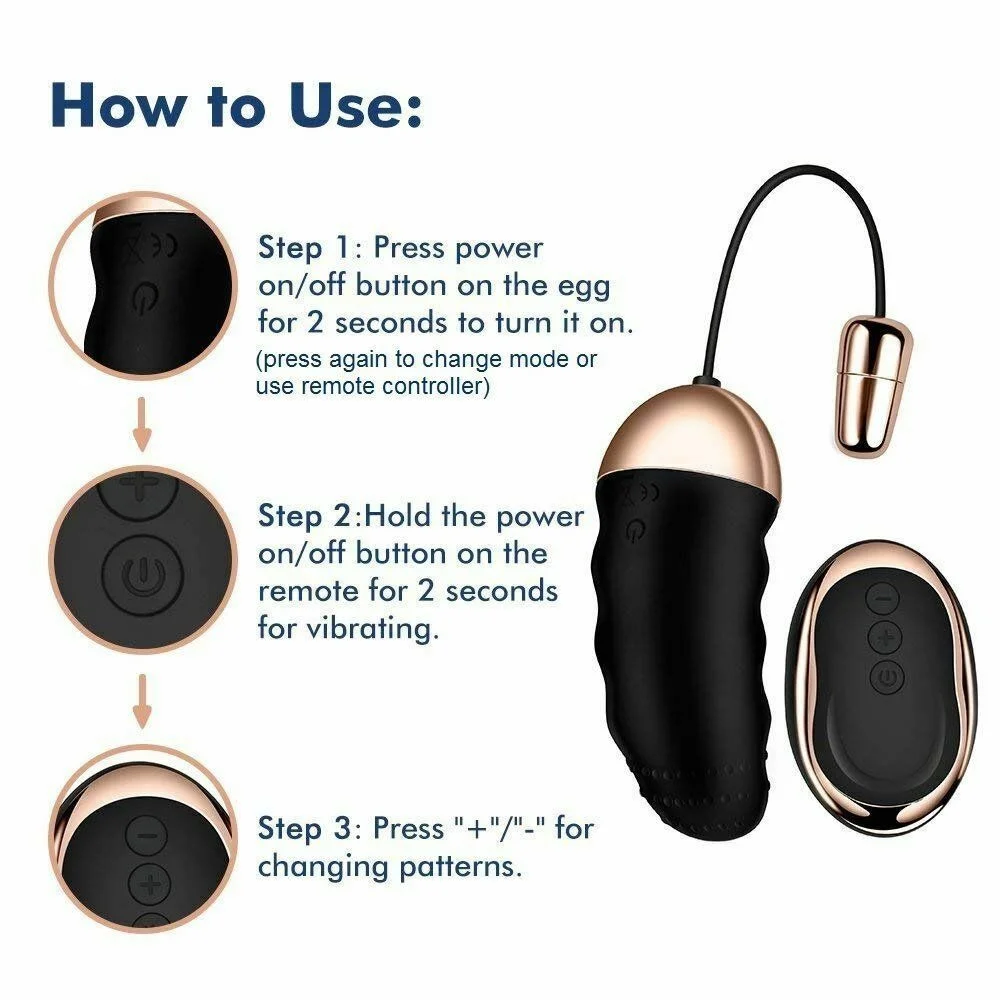 How to Use:

Step 1: Press power on/off button on the egg for 2 seconds to turn it on.
(press again to change mode or use remote controller)

Step 2:Hold the power on/off button on the remote for 2 seconds for vibrating.

Step 3: Press "+"/"-" for changing patterns.