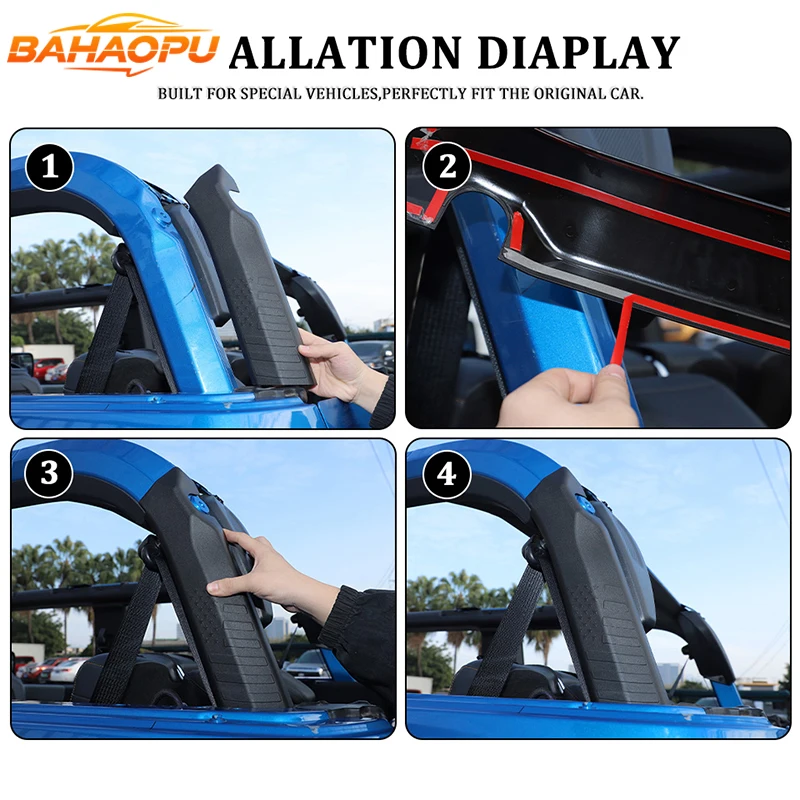 BAHAOPU ALLATION DIAPLAY

BUILT FOR SPECIAL VEHICLES,PERFECTLY FIT THE ORIGINAL CAR.

1

2

3

4