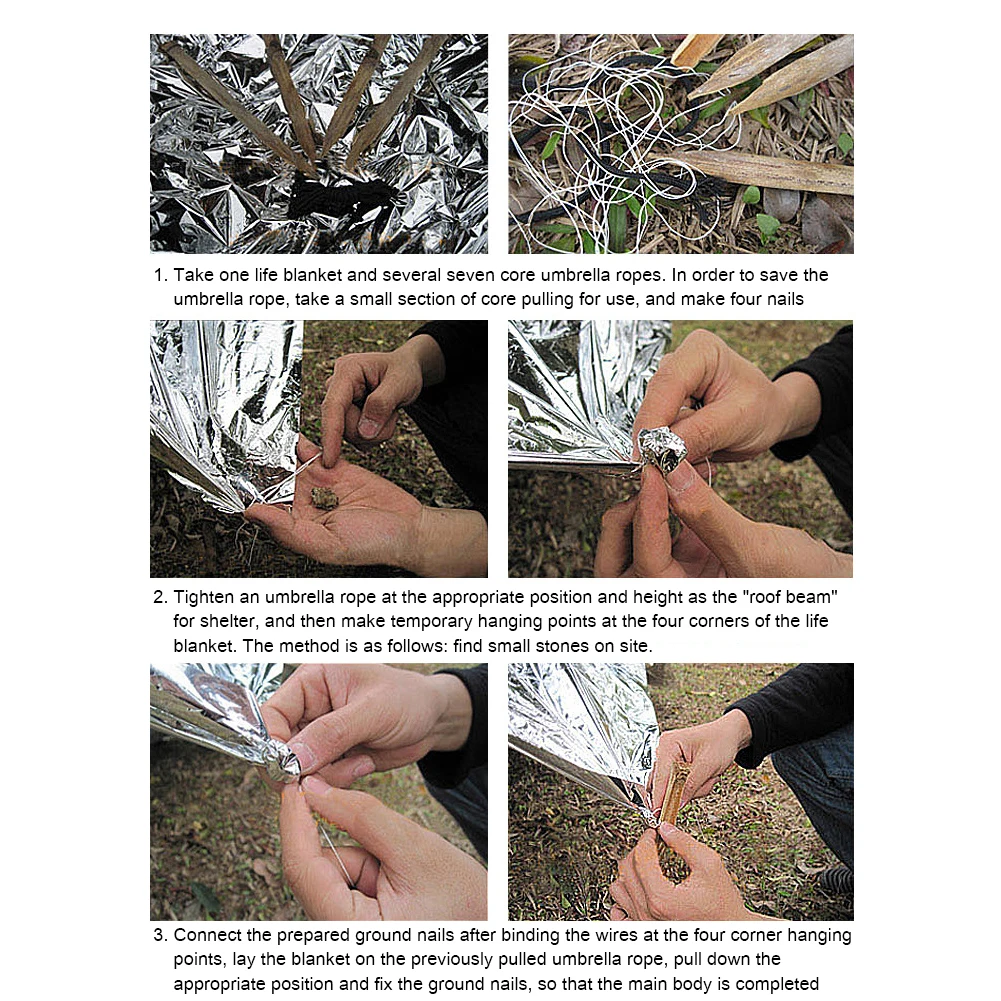 1. Take one life blanket and several seven core umbrella ropes. In order to save the umbrella rope, take a small section of core pulling for use, and make four nails

2. Tighten an umbrella rope at the appropriate position and height as the "roof beam" for shelter, and then make temporary hanging points at the four corners of the life blanket. The method is as follows: find small stones on site.

3. Connect the prepared ground nails after binding the wires at the four corner hanging points, lay the blanket on the previously pulled umbrella rope, pull down the appropriate position and fix the ground nails, so that the main body is completed