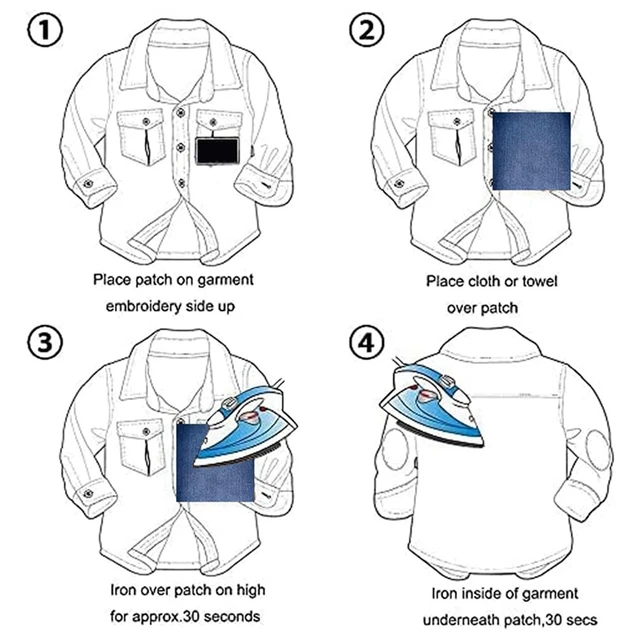 ①

Place patch on garment embroidery side up

②

Place cloth or towel over patch

③

Iron over patch on high for approx.30 seconds

④

Iron inside of garment underneath patch,30 secs