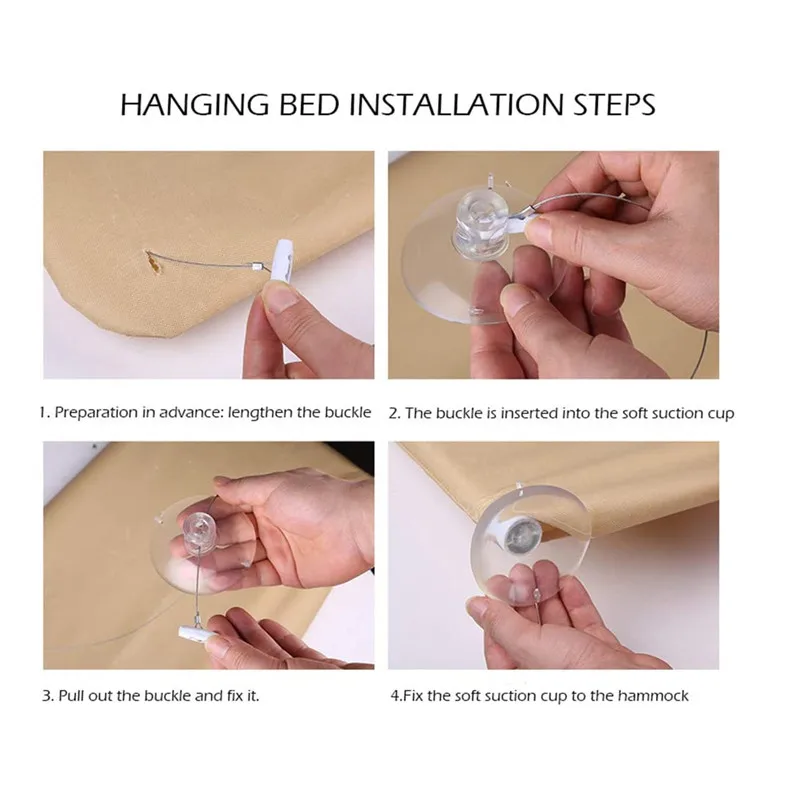 HANGING BED INSTALLATION STEPS

1. Preparation in advance: lengthen the buckle

2. The buckle is inserted into the soft suction cup

3. Pull out the buckle and fix it.

4.Fix the soft suction cup to the hammock