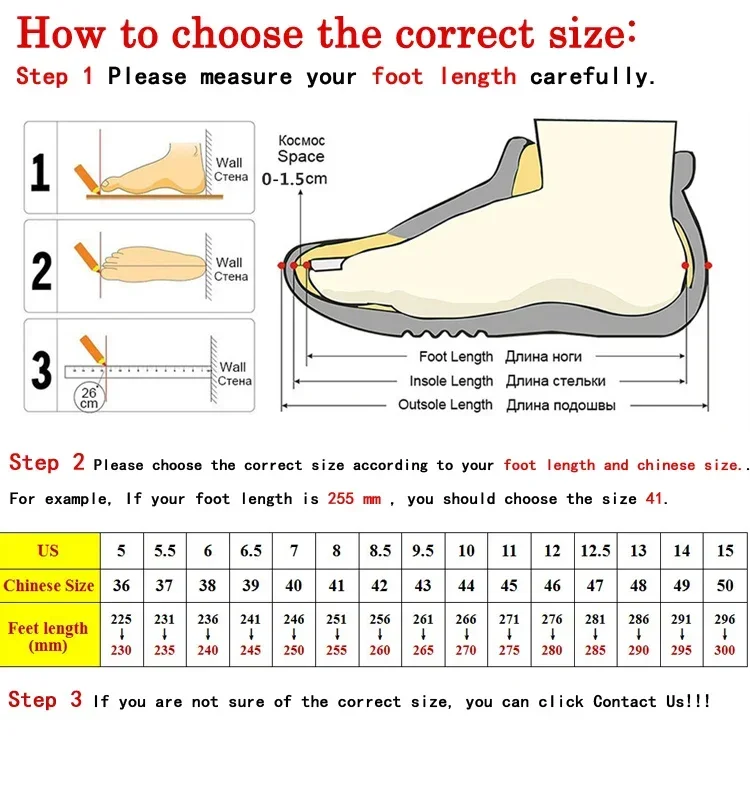 How to choose the correct size:
Step 1 Please measure your foot length carefully.

1 Wall Стена
2 Wall Стена
3 Wall Стена 26 cm

Космос Space 0-1.5cm

Foot Length Длина ноги
Insole Length Длина стельки
Outsole Length Длина подошвы

Step 2 Please choose the correct size according to your foot length and chinese size..
For example, If your foot length is 255 mm , you should choose the size 41.

| US | 5 | 5.5 | 6 | 6.5 | 7 | 8 | 8.5 | 9.5 | 10 | 11 | 12 | 12.5 | 13 | 14 | 15 |
|---|---|---|---|---|---|---|---|---|---|---|---|---|---|---|---|
| Chinese Size | 36 | 37 | 38 | 39 | 40 | 41 | 42 | 43 | 44 | 45 | 46 | 47 | 48 | 49 | 50 |
| Feet length (mm) | 225 ↓ 230 | 231 ↓ 235 | 236 ↓ 240 | 241 ↓ 245 | 246 ↓ 250 | 251 ↓ 255 | 256 ↓ 260 | 261 ↓ 265 | 266 ↓ 270 | 271 ↓ 275 | 276 ↓ 280 | 281 ↓ 285 | 286 ↓ 290 | 291 ↓ 295 | 296 ↓ 300 |

Step 3 If you are not sure of the correct size, you can click Contact Us!!!