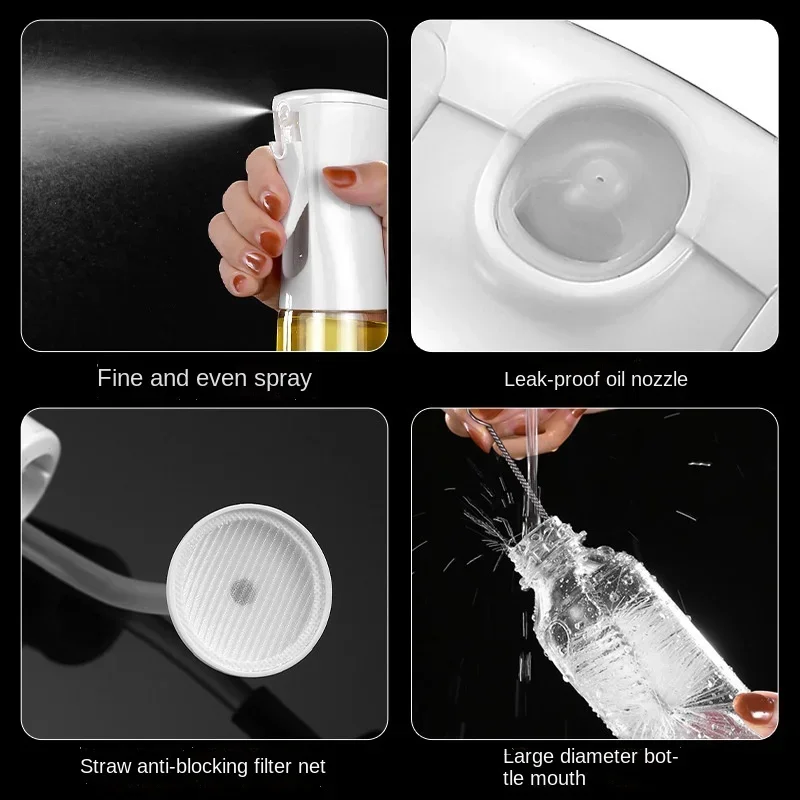 Fine and even spray

Leak-proof oil nozzle

Straw anti-blocking filter net

Large diameter bottle mouth