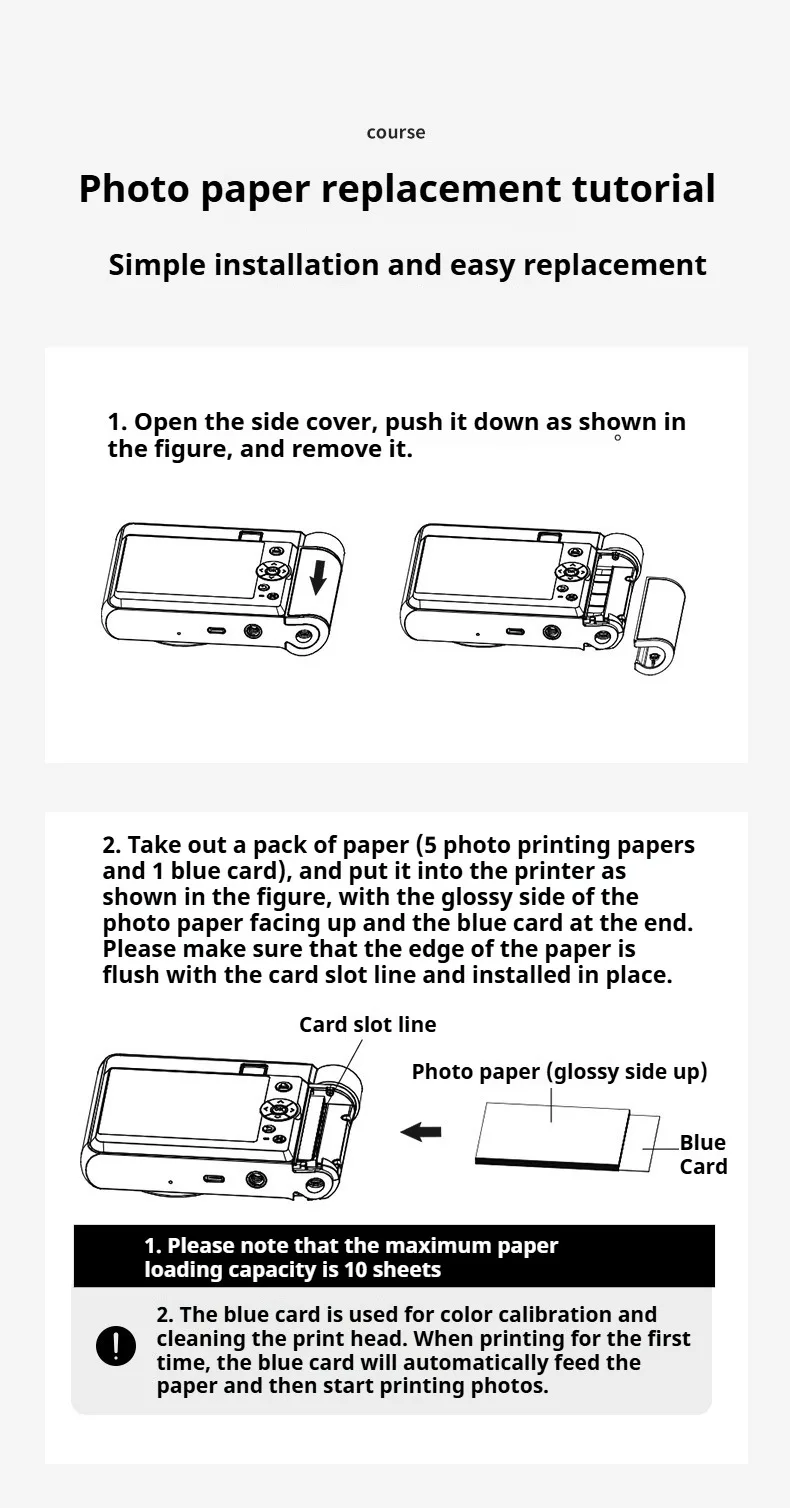 course

Photo paper replacement tutorial

Simple installation and easy replacement

1. Open the side cover, push it down as shown in the figure, and remove it.

2. Take out a pack of paper (5 photo printing papers and 1 blue card), and put it into the printer as shown in the figure, with the glossy side of the photo paper facing up and the blue card at the end. Please make sure that the edge of the paper is flush with the card slot line and installed in place.

Card slot line

Photo paper (glossy side up)

Blue Card

1. Please note that the maximum paper loading capacity is 10 sheets

2. The blue card is used for color calibration and cleaning the print head. When printing for the first time, the blue card will automatically feed the paper and then start printing photos.